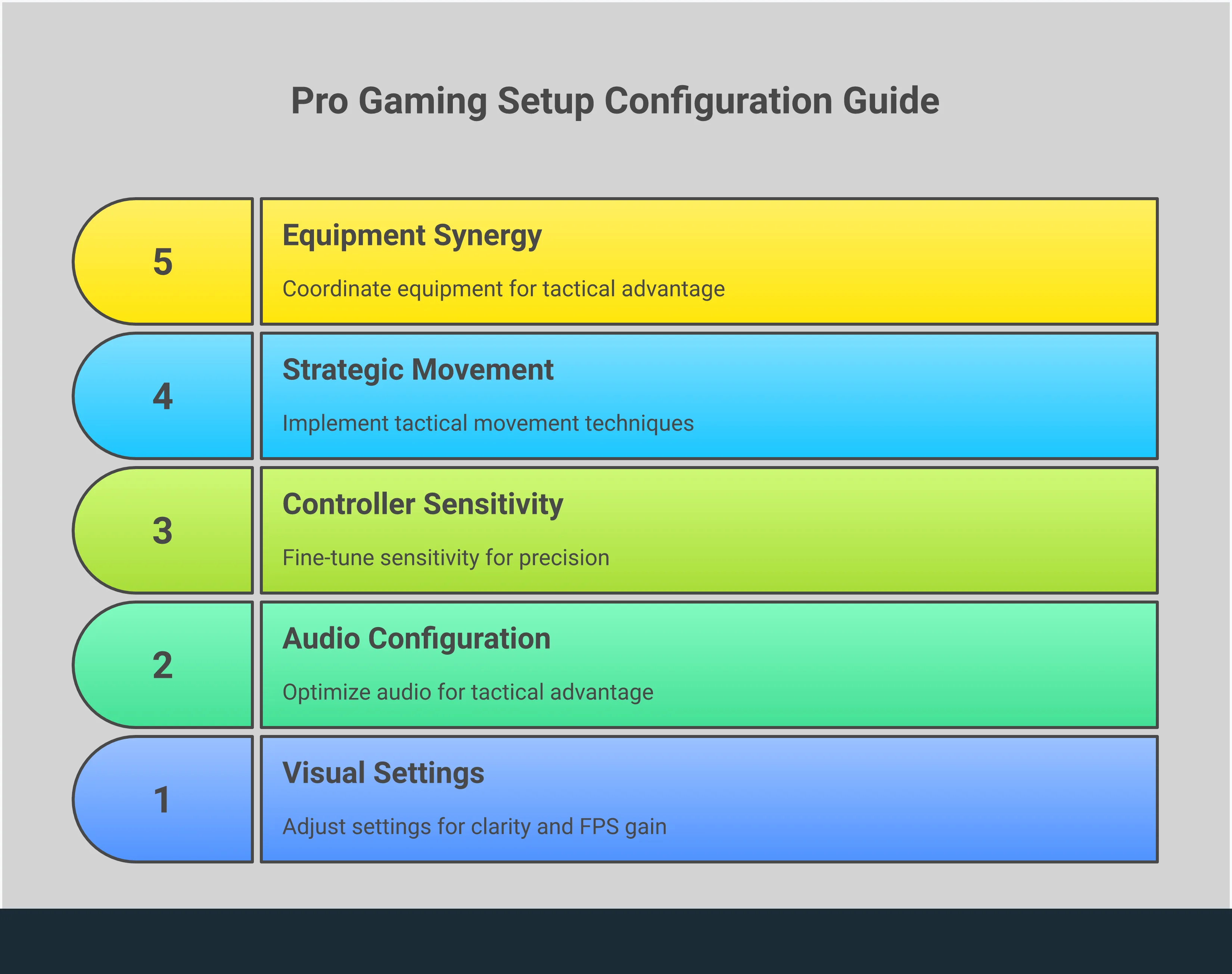 Pro Gaming Setup Configuration Guide

5

Equipment Synergy

Coordinate equipment for tactical advantage

4

Strategic Movement

Implement tactical movement techniques

3

Controller Sensitivity

Fine-tune sensitivity for precision

2

Audio Configuration

Optimize audio for tactical advantage

1

Visual Settings

Adjust settings for clarity and FPS gain