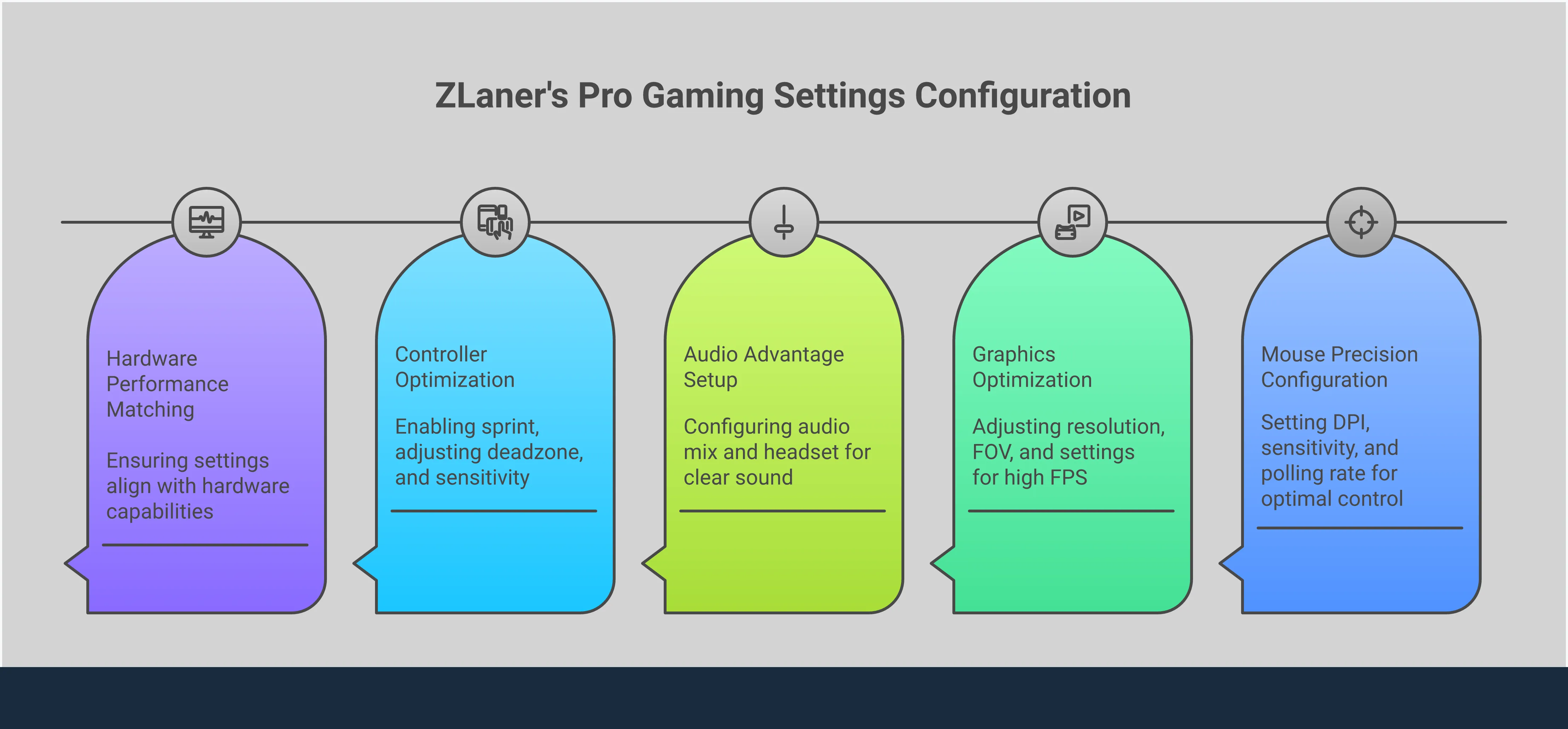 ZLaner's Pro Gaming Settings Configuration

Hardware Performance Matching

Ensuring settings align with hardware capabilities

Controller Optimization

Enabling sprint, adjusting deadzone, and sensitivity

Audio Advantage Setup

Configuring audio mix and headset for clear sound

Graphics Optimization

Adjusting resolution, FOV, and settings for high FPS

Mouse Precision Configuration

Setting DPI, sensitivity, and polling rate for optimal control