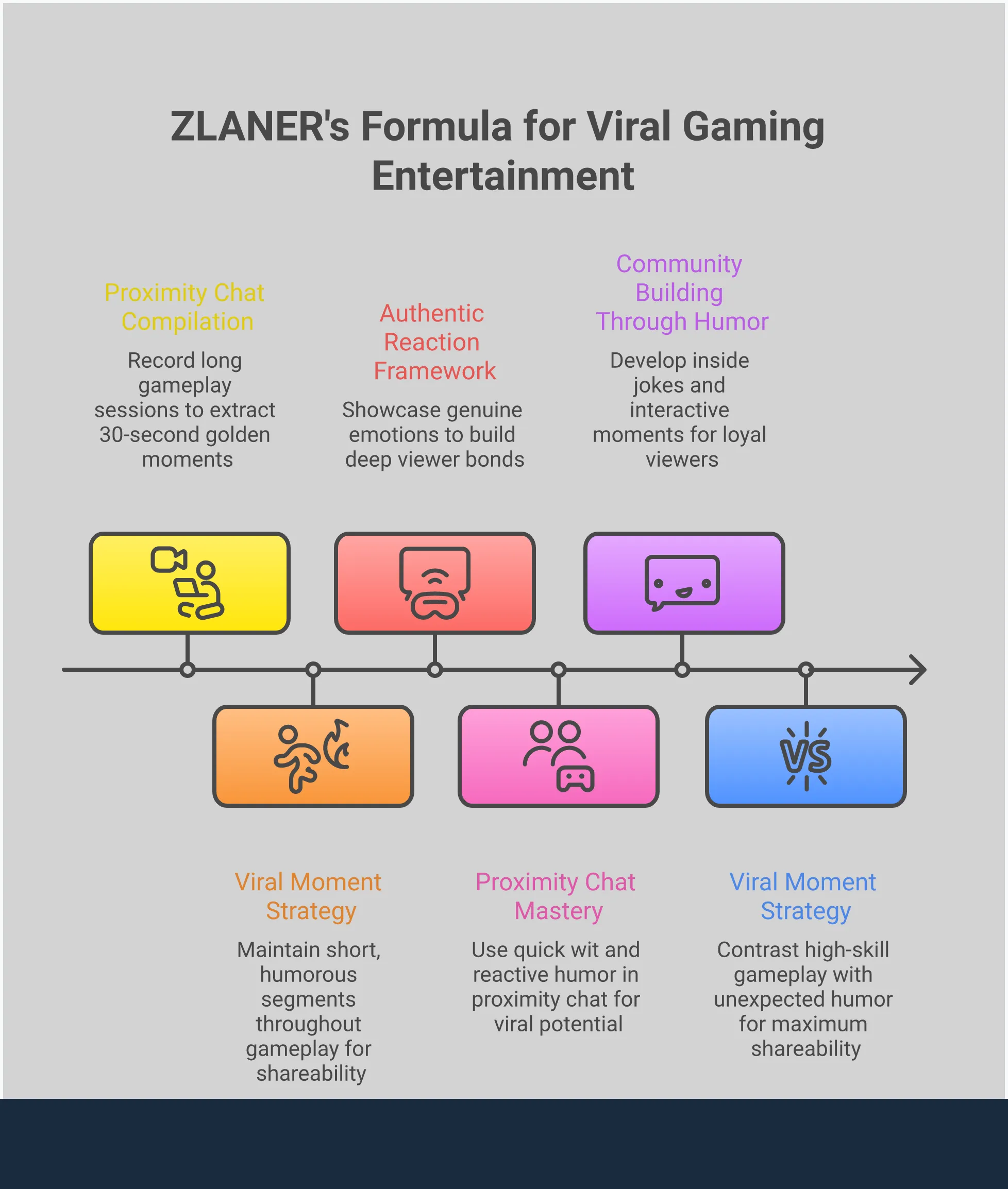 ZLANER's Formula for Viral Gaming Entertainment

Proximity Chat Compilation

Record long gameplay sessions to extract 30-second golden moments

Authentic Reaction Framework

Showcase genuine emotions to build deep viewer bonds

Community Building Through Humor

Develop inside jokes and interactive moments for loyal viewers

VS

Viral Moment Strategy

Maintain short, humorous segments throughout gameplay for shareability

Proximity Chat Mastery

Use quick wit and reactive humor in proximity chat for viral potential

Viral Moment Strategy

Contrast high-skill gameplay with unexpected humor for maximum shareability