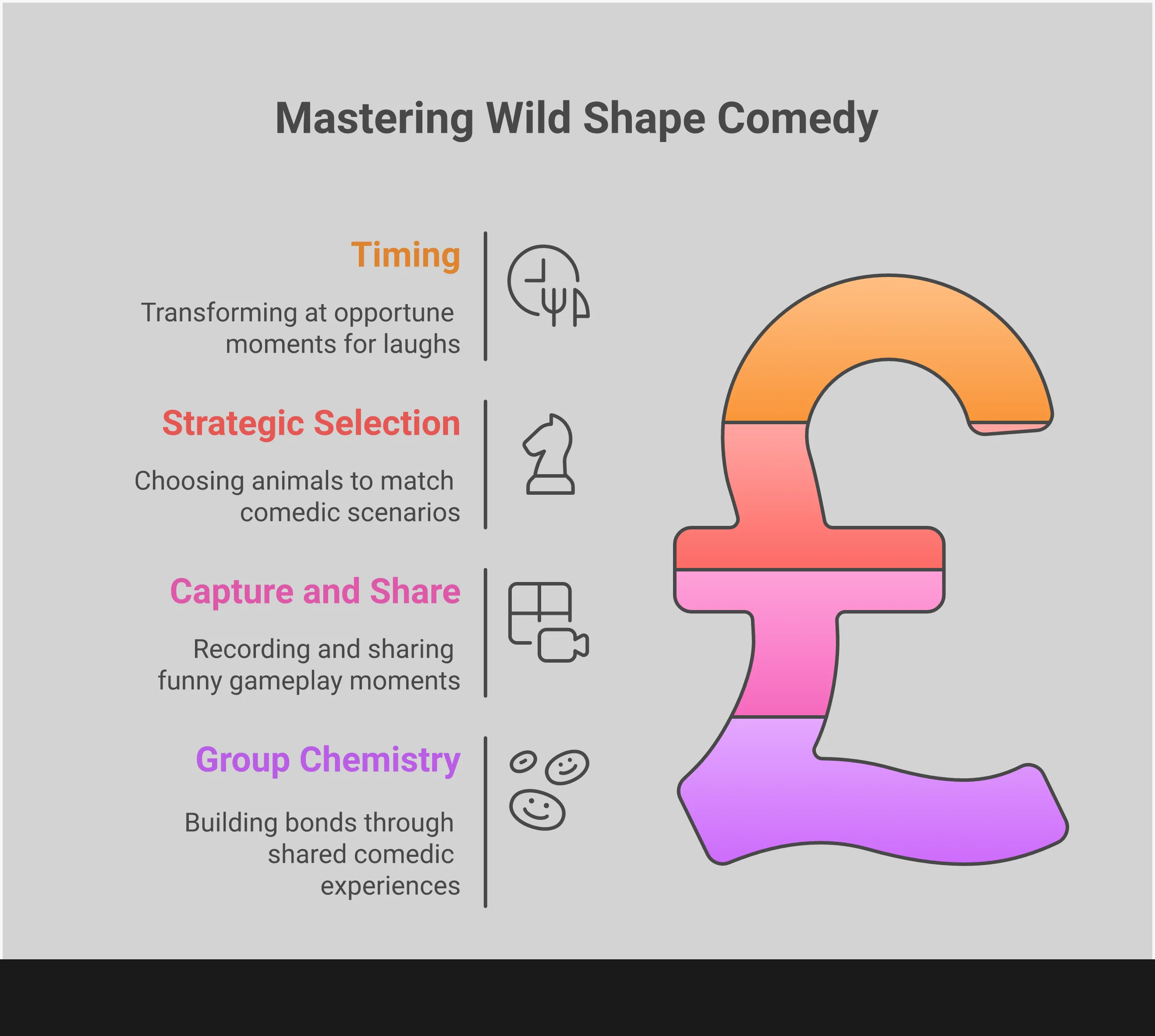 Mastering Wild Shape Comedy

Timing

Transforming at opportune moments for laughs

Strategic Selection

Choosing animals to match comedic scenarios

Capture and Share

Recording and sharing funny gameplay moments

Group Chemistry

Building bonds through shared comedic experiences