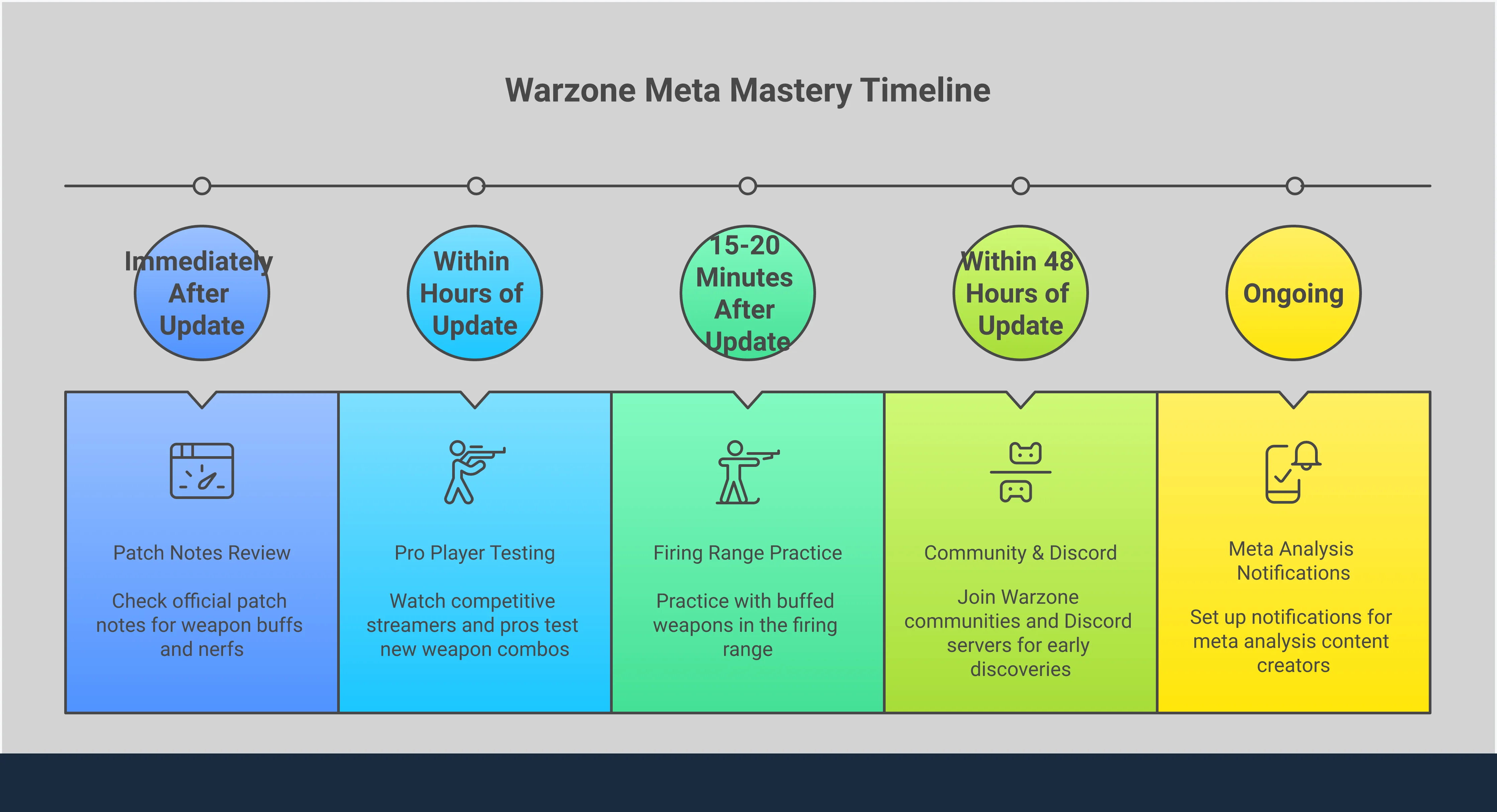 Warzone Meta Mastery Timeline

Immediately After Update

Within Hours of Update

15-20 Minutes After Update

Within 48 Hours of Update

Ongoing

Patch Notes Review

Check official patch notes for weapon buffs and nerfs

Pro Player Testing

Watch competitive streamers and pros test new weapon combos

Firing Range Practice

Practice with buffed weapons in the firing range

Community & Discord

Join Warzone communities and Discord servers for early discoveries

Meta Analysis Notifications

Set up notifications for meta analysis content creators