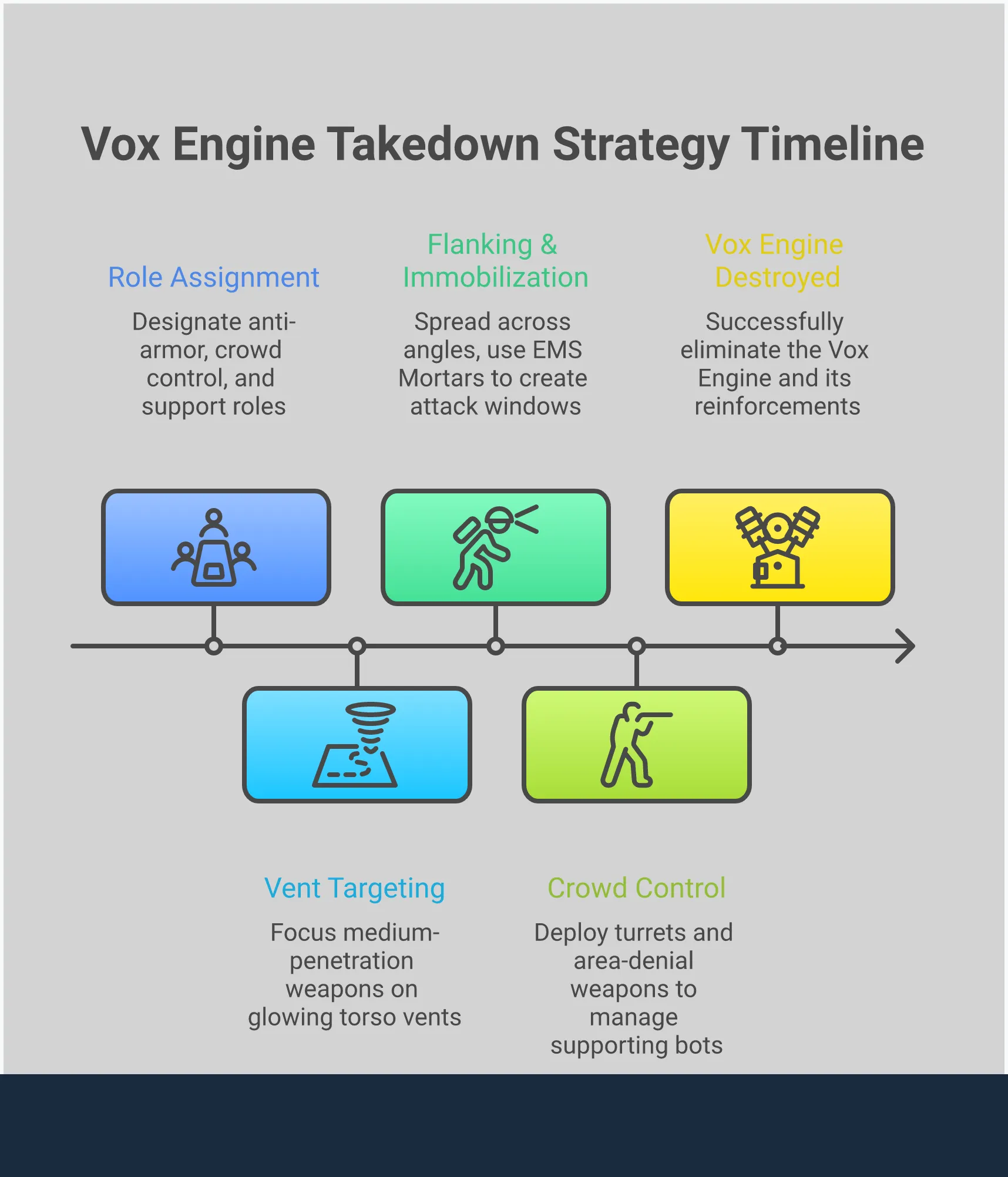 Vox Engine Takedown Strategy Timeline

Role Assignment

Designate anti-armor, crowd control, and support roles

Flanking & Immobilization

Spread across angles, use EMS Mortars to create attack windows

Vox Engine Destroyed

Successfully eliminate the Vox Engine and its reinforcements

Vent Targeting

Focus medium-penetration weapons on glowing torso vents

Crowd Control

Deploy turrets and area-denial weapons to manage supporting bots