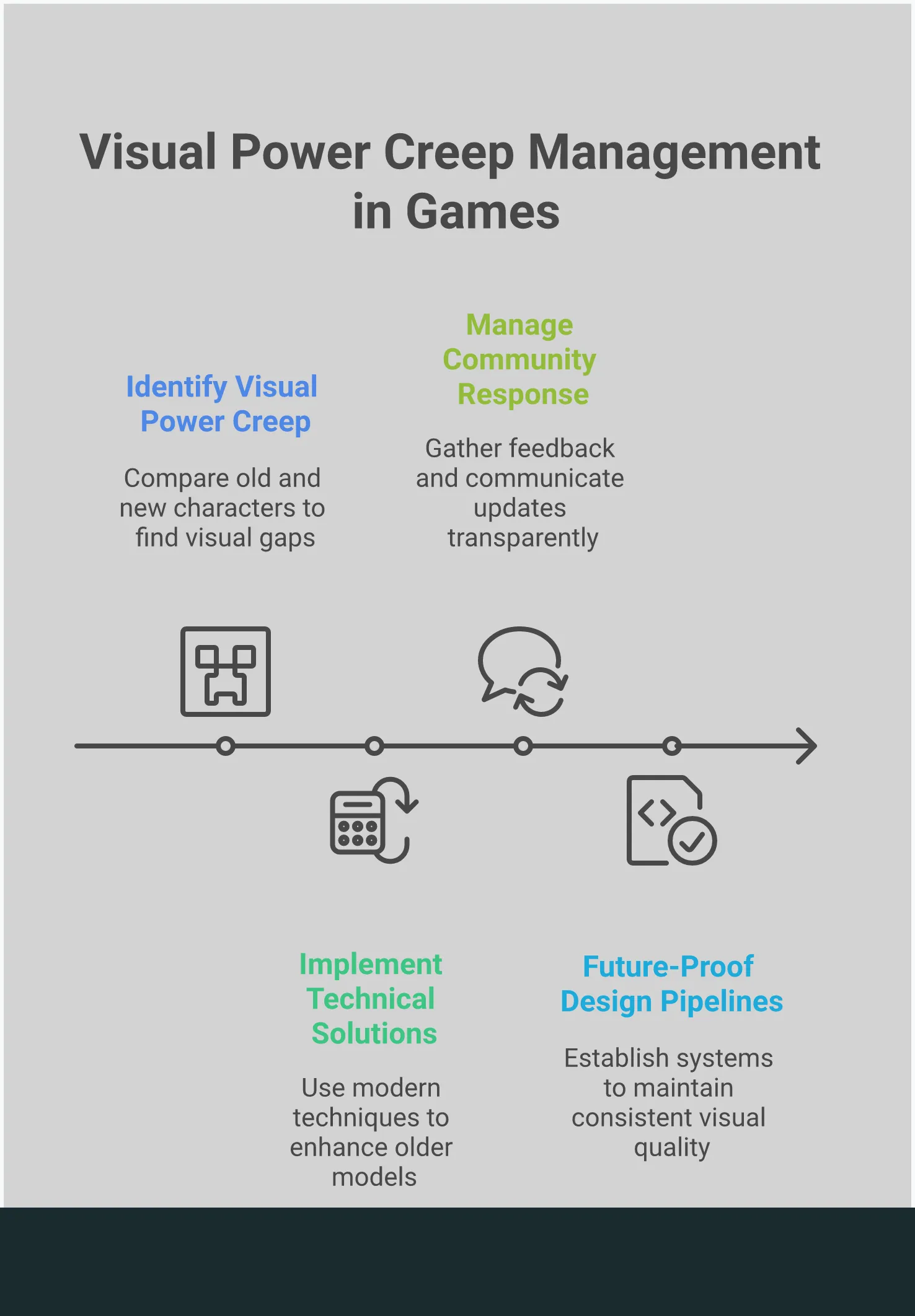 Visual Power Creep Management in Games

Identify Visual Power Creep

Compare old and new characters to find visual gaps

Manage Community Response

Gather feedback and communicate updates transparently

Implement Technical Solutions

Use modern techniques to enhance older models

Future-Proof Design Pipelines

Establish systems to maintain consistent visual quality