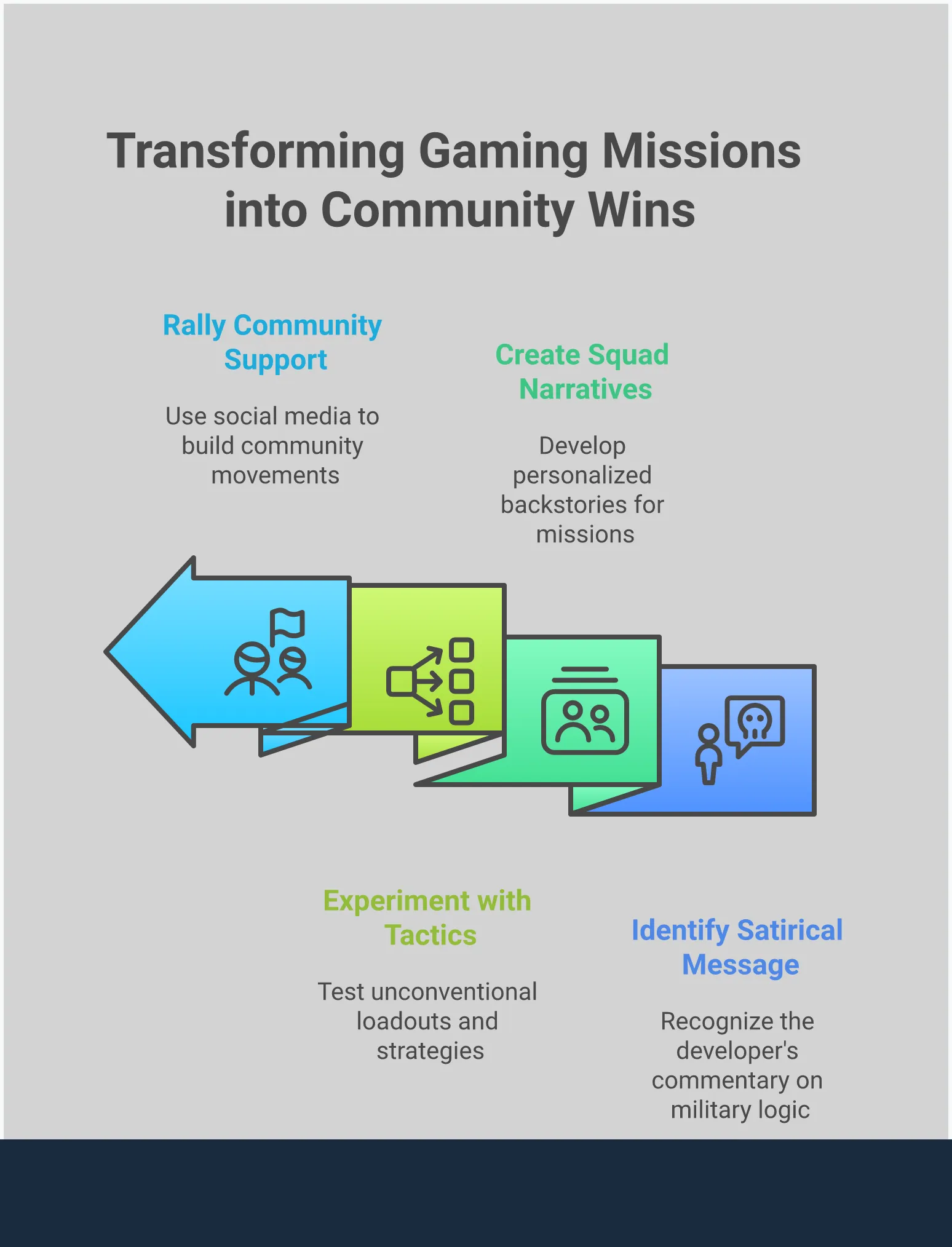 Transforming Gaming Missions into Community Wins

Rally Community Support

Use social media to build community movements

Create Squad Narratives

Develop personalized backstories for missions

Experiment with Tactics

Test unconventional loadouts and strategies

Identify Satirical Message

Recognize the developer's commentary on military logic