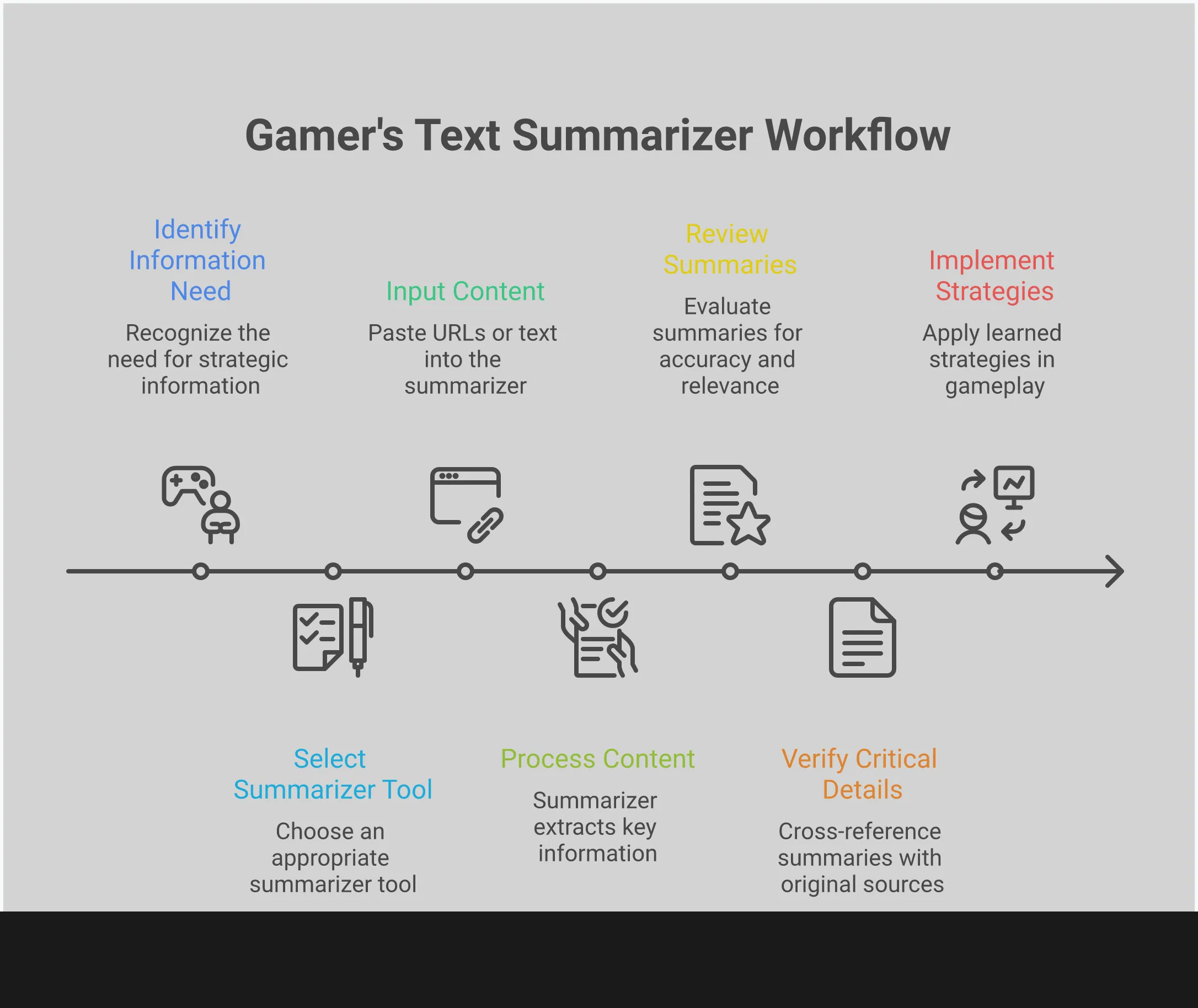 Gamer's Text Summarizer Workflow

Identify Information Need

Recognize the need for strategic information

Select Summarizer Tool

Choose an appropriate summarizer tool

Input Content

Paste URLs or text into the summarizer

Process Content

Summarizer extracts key information

Review Summaries

Evaluate summaries for accuracy and relevance

Verify Critical Details

Cross-reference summaries with original sources

Implement Strategies

Apply learned strategies in gameplay