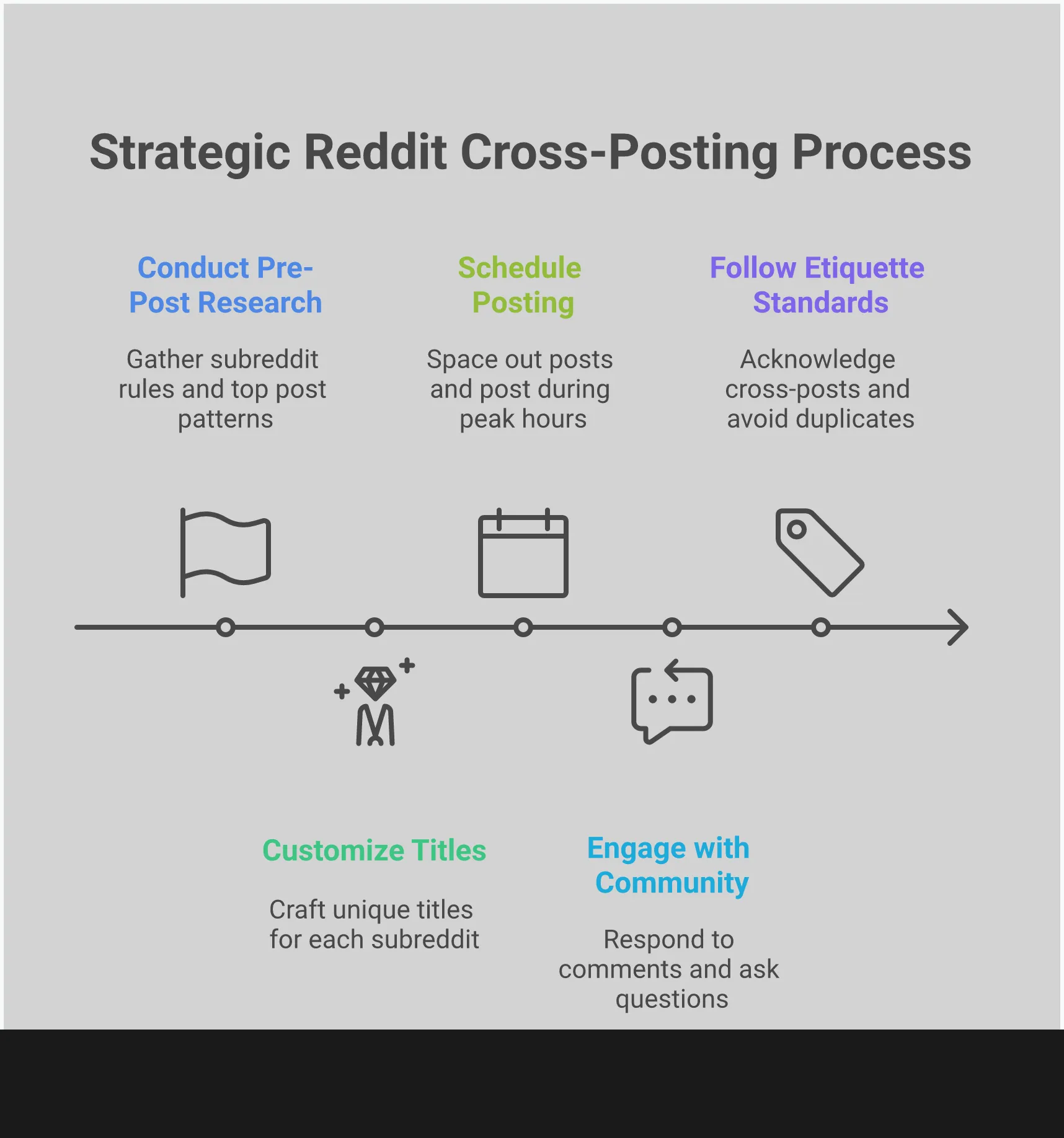 Strategic Reddit Cross-Posting Process

Conduct Pre-Post Research

Gather subreddit rules and top post patterns

Schedule Posting

Space out posts and post during peak hours

Follow Etiquette Standards

Acknowledge cross-posts and avoid duplicates

Customize Titles

Craft unique titles for each subreddit

Engage with Community

Respond to comments and ask questions