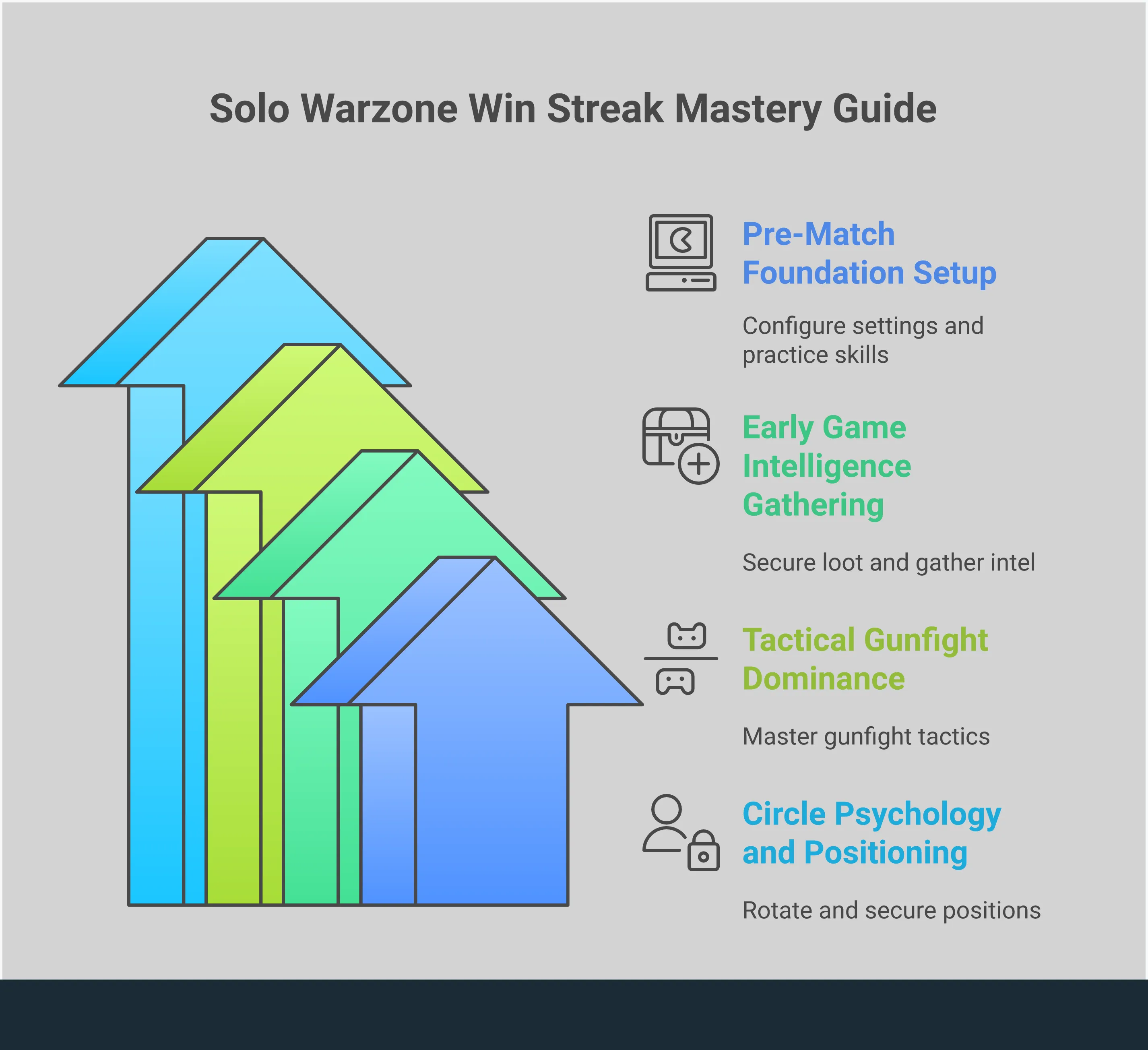 Solo Warzone Win Streak Mastery Guide

Pre-Match Foundation Setup

Configure settings and practice skills

Early Game Intelligence Gathering

Secure loot and gather intel

Tactical Gunfight Dominance

Master gunfight tactics

Circle Psychology and Positioning

Rotate and secure positions