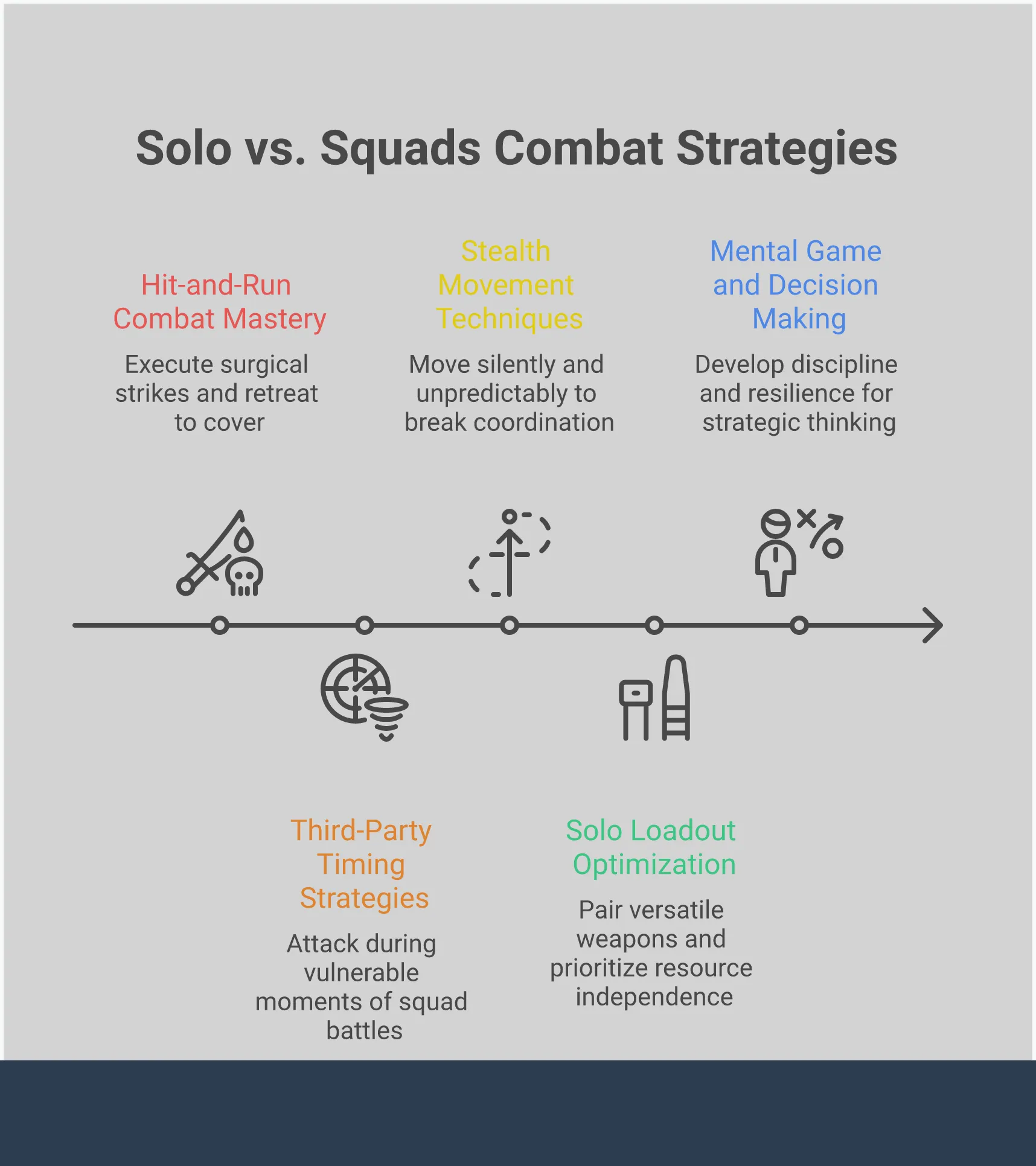 Solo vs. Squads Combat Strategies

Hit-and-Run Combat Mastery

Execute surgical strikes and retreat to cover

Third-Party Timing Strategies

Attack during vulnerable moments of squad battles

Stealth Movement Techniques

Move silently and unpredictably to break coordination

Solo Loadout Optimization

Pair versatile weapons and prioritize resource independence

Mental Game and Decision Making

Develop discipline and resilience for strategic thinking