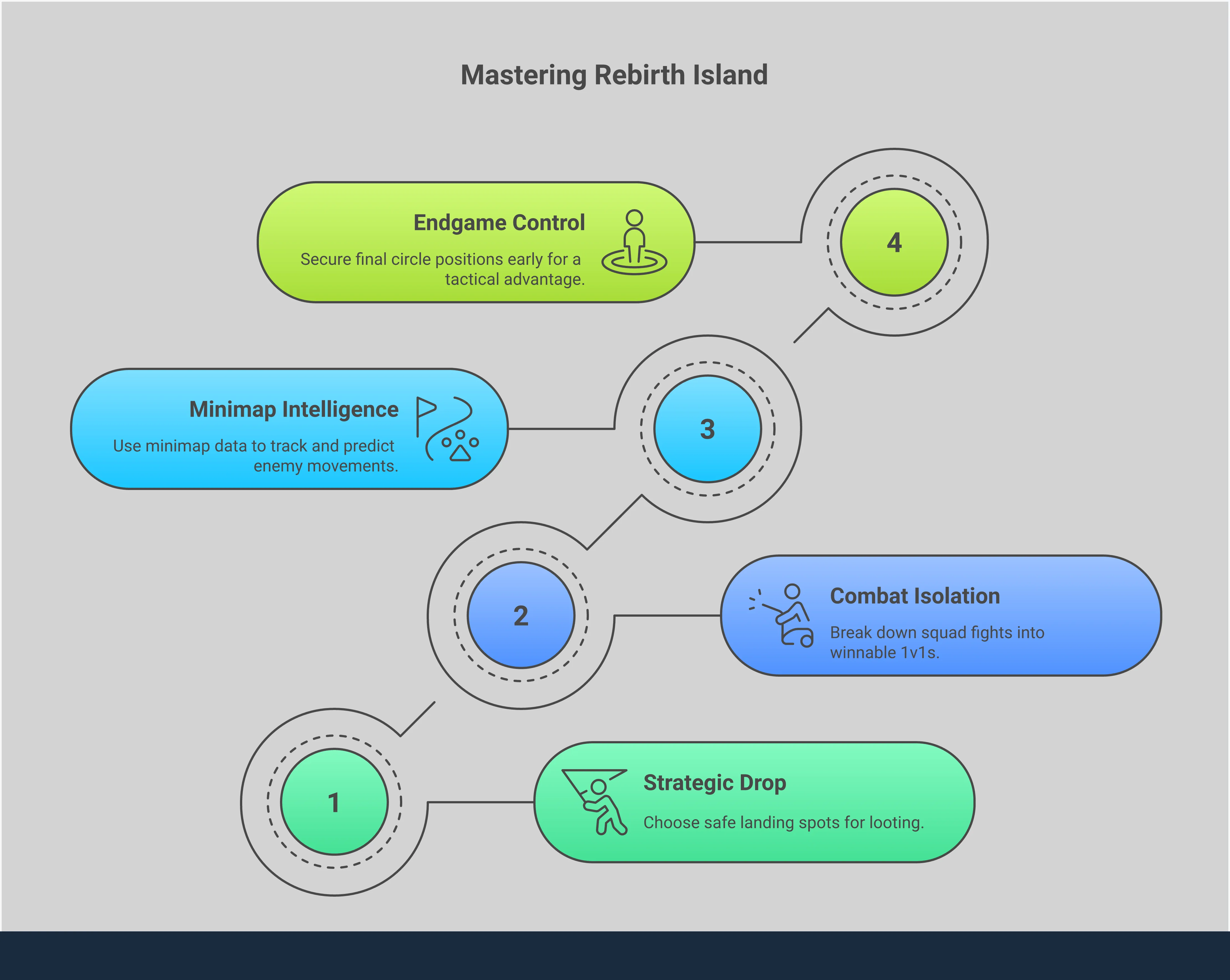 Mastering Rebirth Island

Endgame Control

Secure final circle positions early for a tactical advantage.

4

Minimap Intelligence

Use minimap data to track and predict enemy movements.

3

2

Combat Isolation

Break down squad fights into winnable 1v1s.

1

Strategic Drop

Choose safe landing spots for looting.