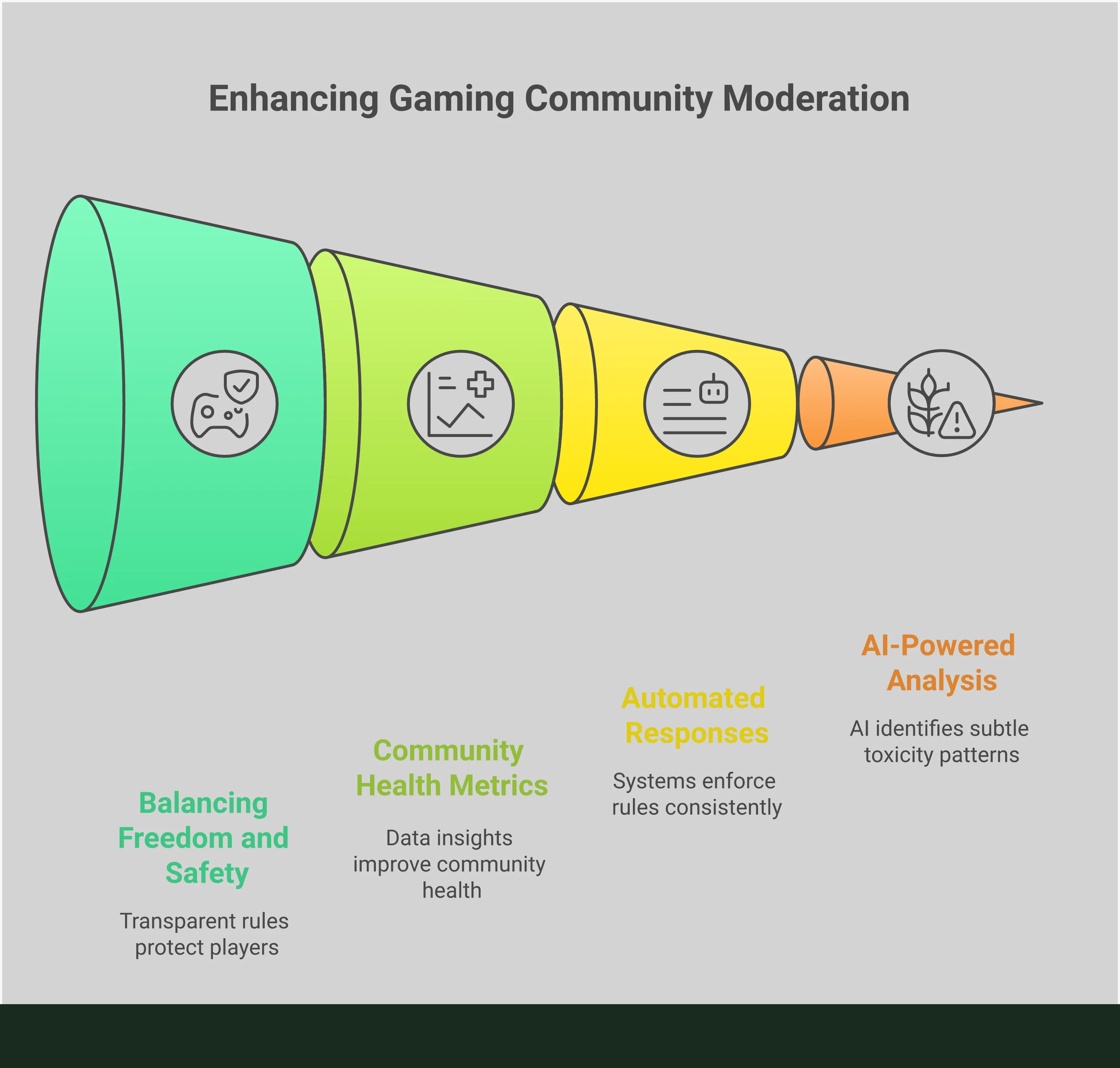 Enhancing Gaming Community Moderation

Balancing Freedom and Safety

Transparent rules protect players

Community Health Metrics

Data insights improve community health

Automated Responses

Systems enforce rules consistently

AI-Powered Analysis

AI identifies subtle toxicity patterns