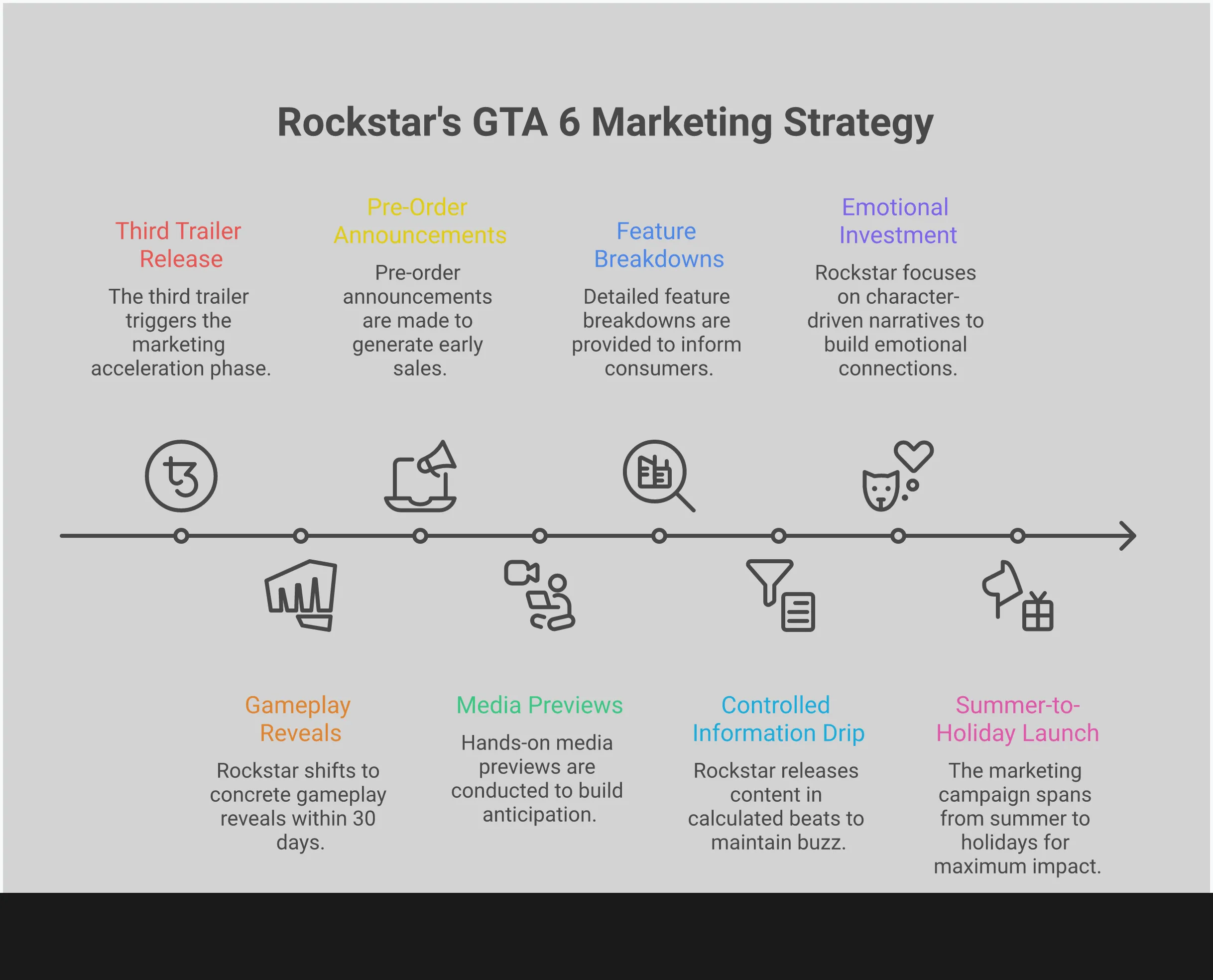 Rockstar's GTA 6 Marketing Strategy

Third Trailer Release

The third trailer triggers the marketing acceleration phase.

Pre-Order Announcements

Pre-order announcements are made to generate early sales.

Feature Breakdowns

Detailed feature breakdowns are provided to inform consumers.

Emotional Investment

Rockstar focuses on character-driven narratives to build emotional connections.

Gameplay Reveals

Rockstar shifts to concrete gameplay reveals within 30 days.

Media Previews

Hands-on media previews are conducted to build anticipation.

Controlled Information Drip

Rockstar releases content in calculated beats to maintain buzz.

Summer-to-Holiday Launch

The marketing campaign spans from summer to holidays for maximum impact.