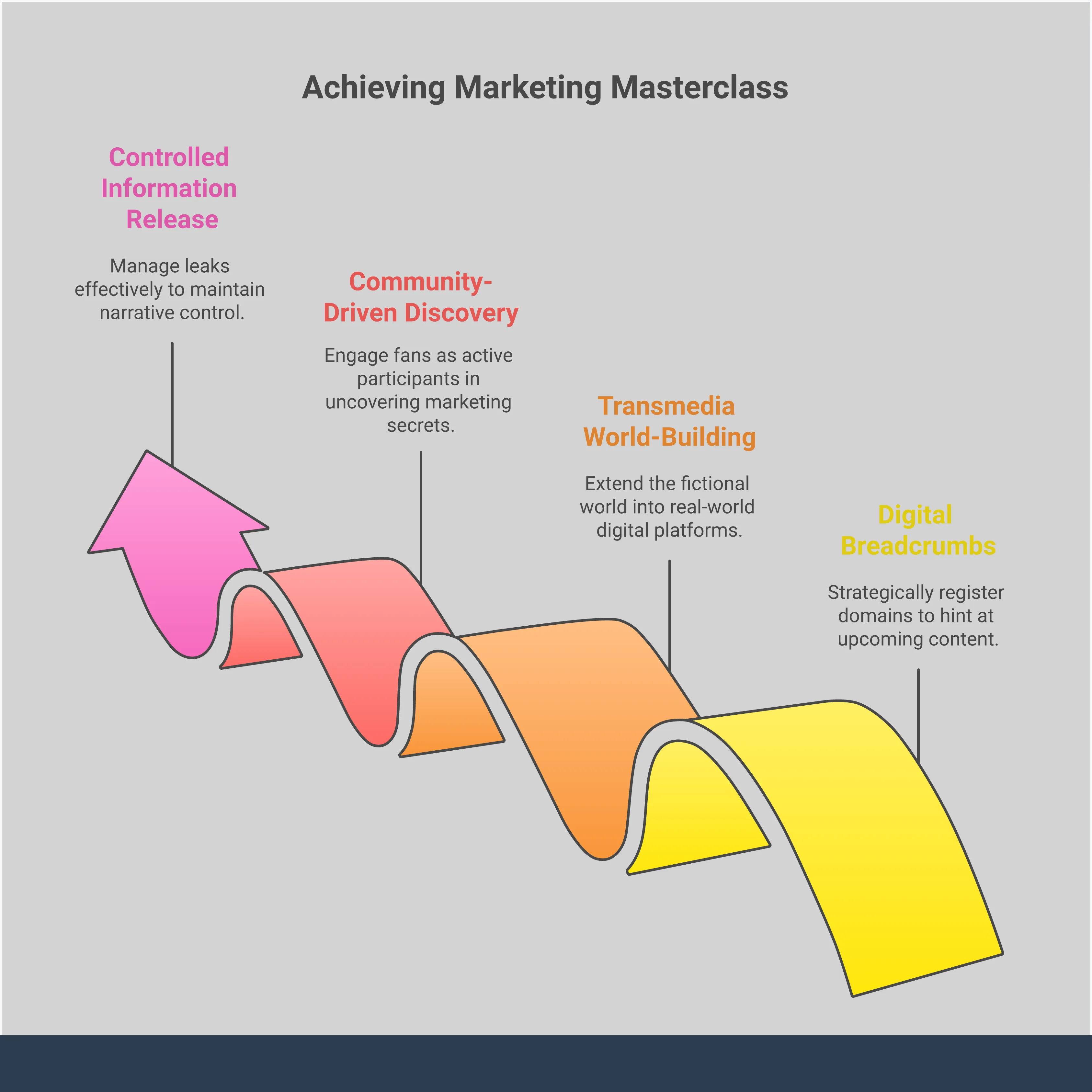 Achieving Marketing Masterclass

Controlled Information Release

Manage leaks effectively to maintain narrative control.

Community-Driven Discovery

Engage fans as active participants in uncovering marketing secrets.

Transmedia World-Building

Extend the fictional world into real-world digital platforms.

Digital Breadcrumbs

Strategically register domains to hint at upcoming content.