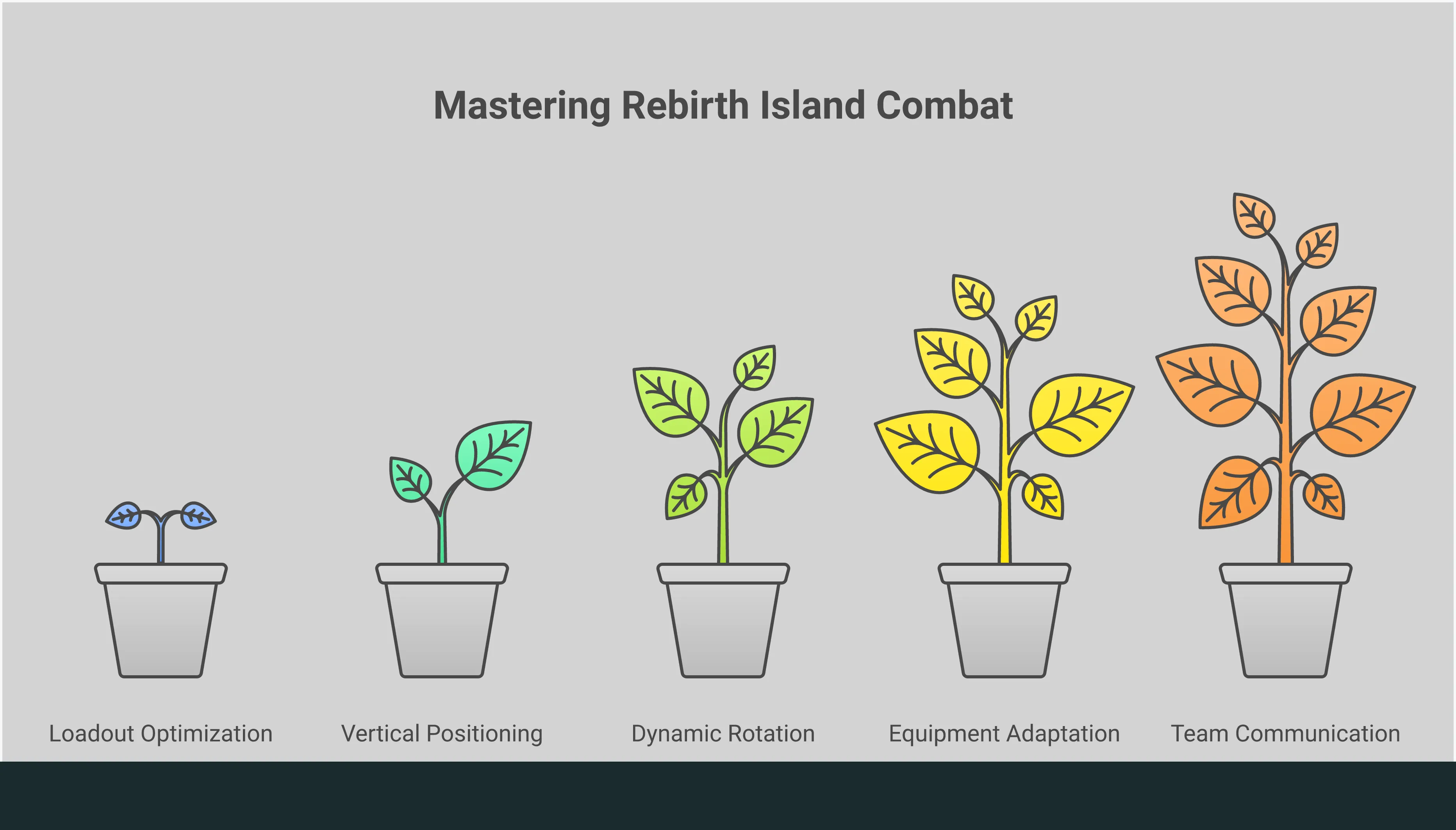 Mastering Rebirth Island Combat

Loadout Optimization

Vertical Positioning

Dynamic Rotation

Equipment Adaptation

Team Communication