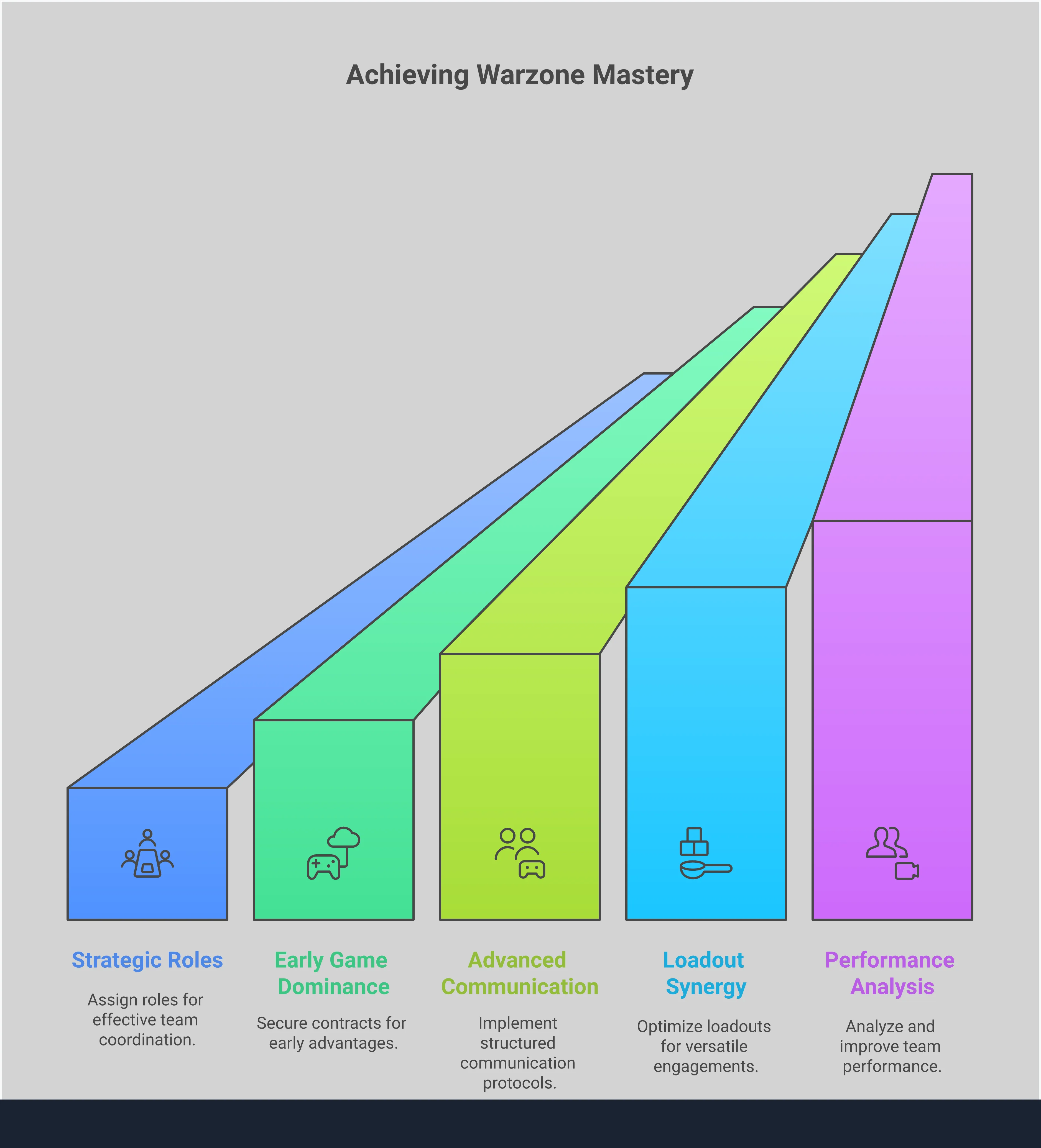 Achieving Warzone Mastery

Strategic Roles

Assign roles for effective team coordination.

Early Game Dominance

Secure contracts for early advantages.

Advanced Communication

Implement structured communication protocols.

Loadout Synergy

Optimize loadouts for versatile engagements.

Performance Analysis

Analyze and improve team performance.