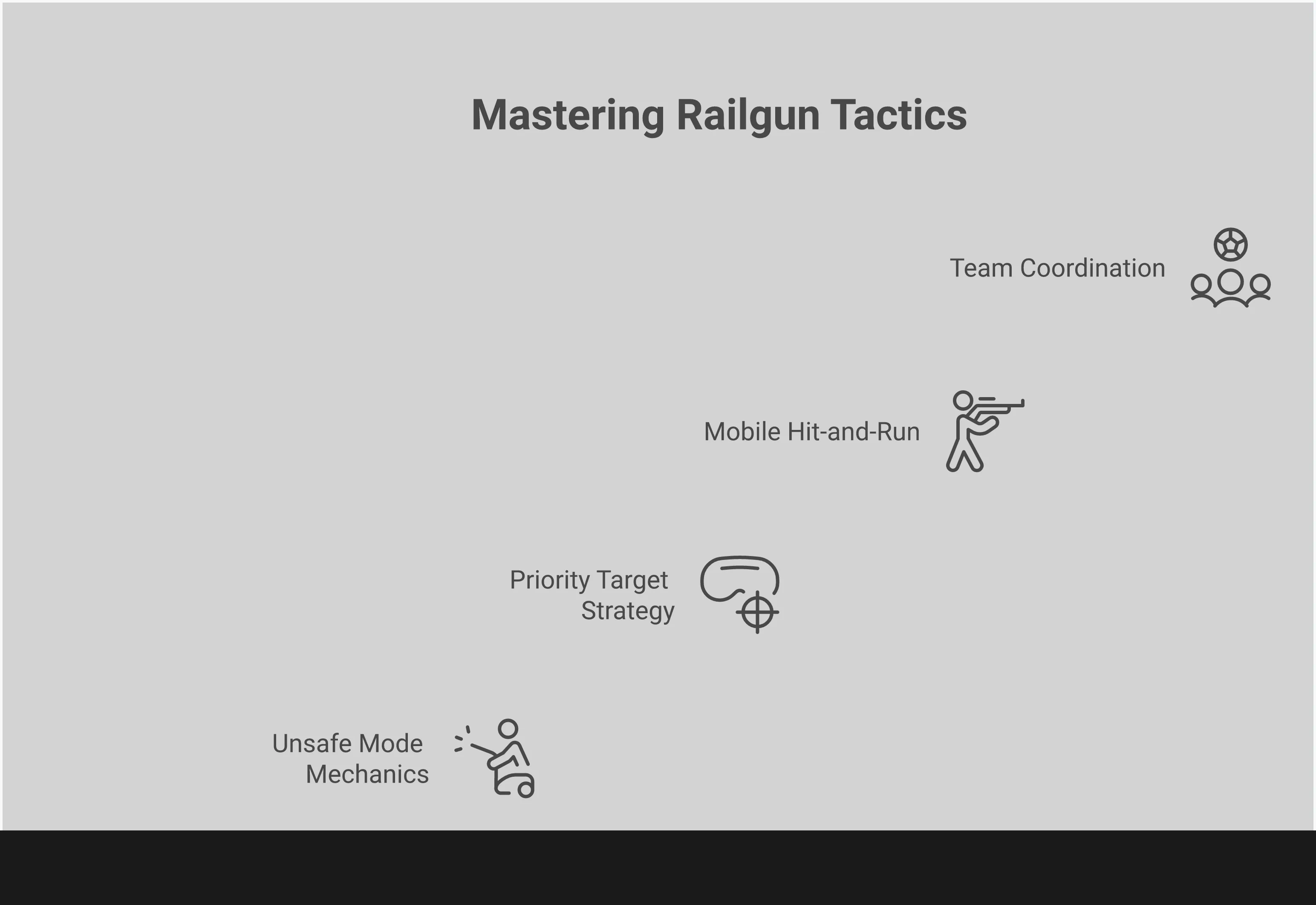 Mastering Railgun Tactics

Team Coordination

Mobile Hit-and-Run

Priority Target Strategy

Unsafe Mode Mechanics