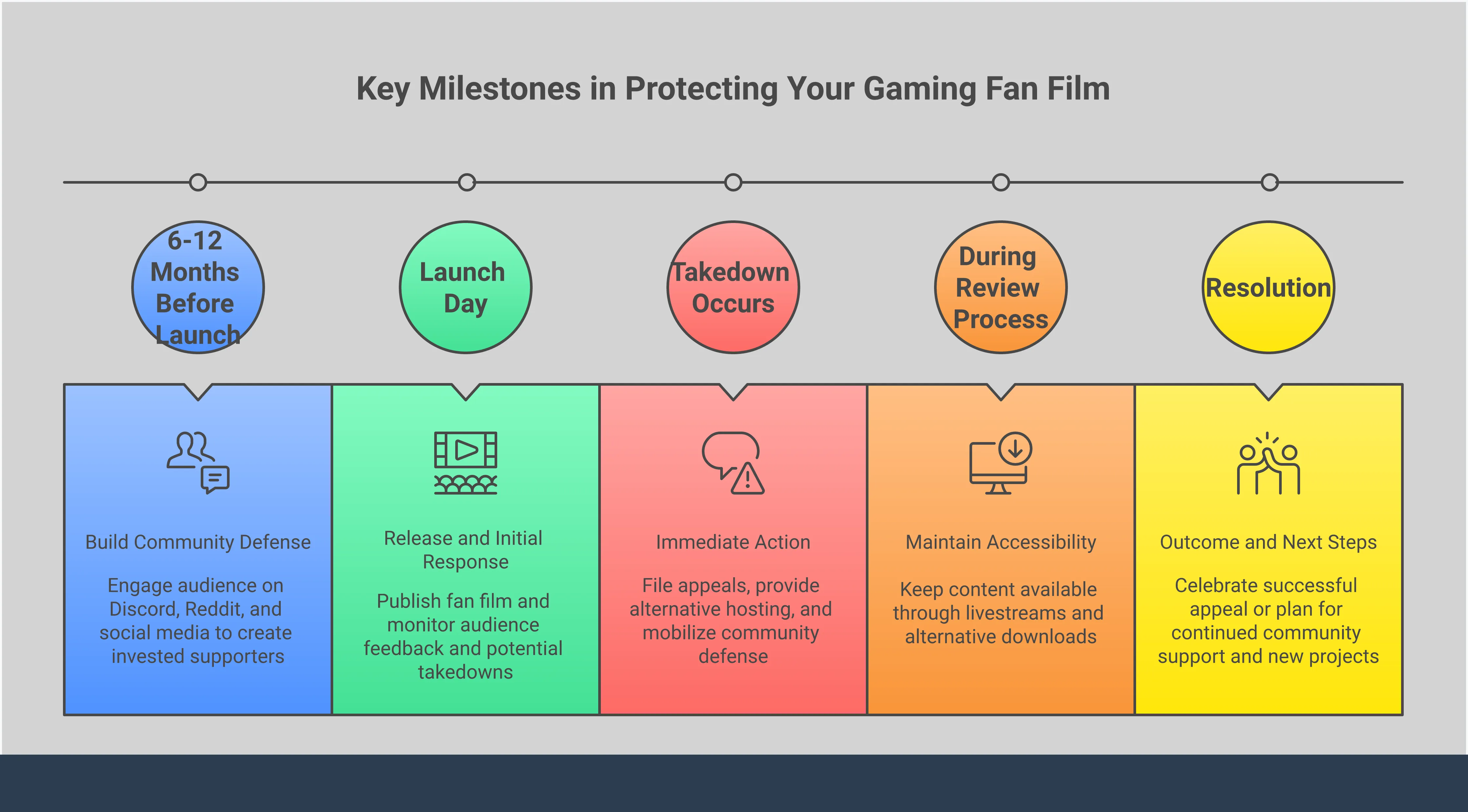 Key Milestones in Protecting Your Gaming Fan Film

6-12 Months Before Launch

Launch Day

Takedown Occurs

During Review Process

Resolution

Build Community Defense

Engage audience on Discord, Reddit, and social media to create invested supporters

Release and Initial Response

Publish fan film and monitor audience feedback and potential takedowns

Immediate Action

File appeals, provide alternative hosting, and mobilize community defense

Maintain Accessibility

Keep content available through livestreams and alternative downloads

Outcome and Next Steps

Celebrate successful appeal or plan for continued community support and new projects