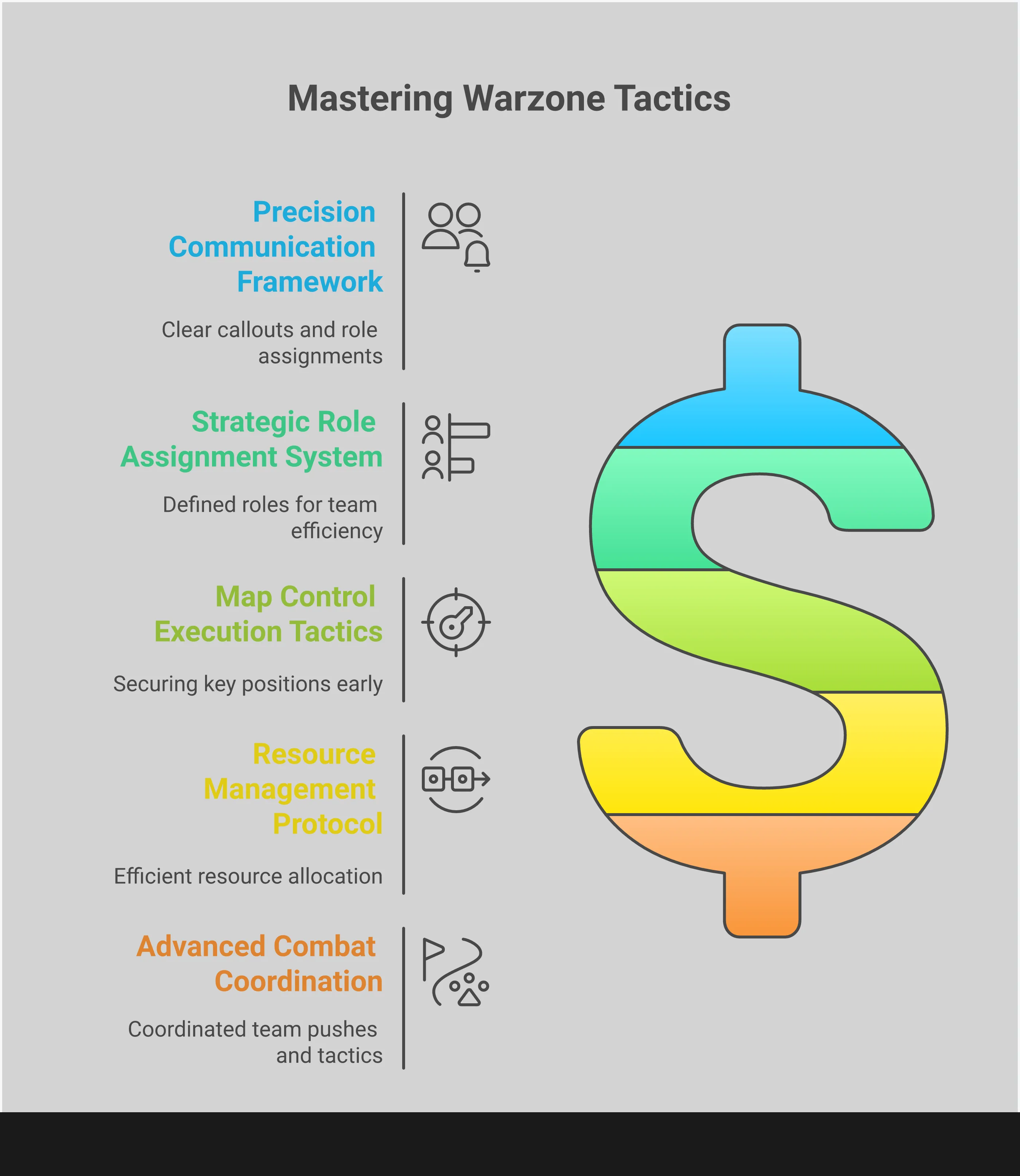 Mastering Warzone Tactics

Precision Communication Framework

Clear callouts and role assignments

Strategic Role Assignment System

Defined roles for team efficiency

Map Control Execution Tactics

Securing key positions early

Resource Management Protocol

Efficient resource allocation

Advanced Combat Coordination

Coordinated team pushes and tactics