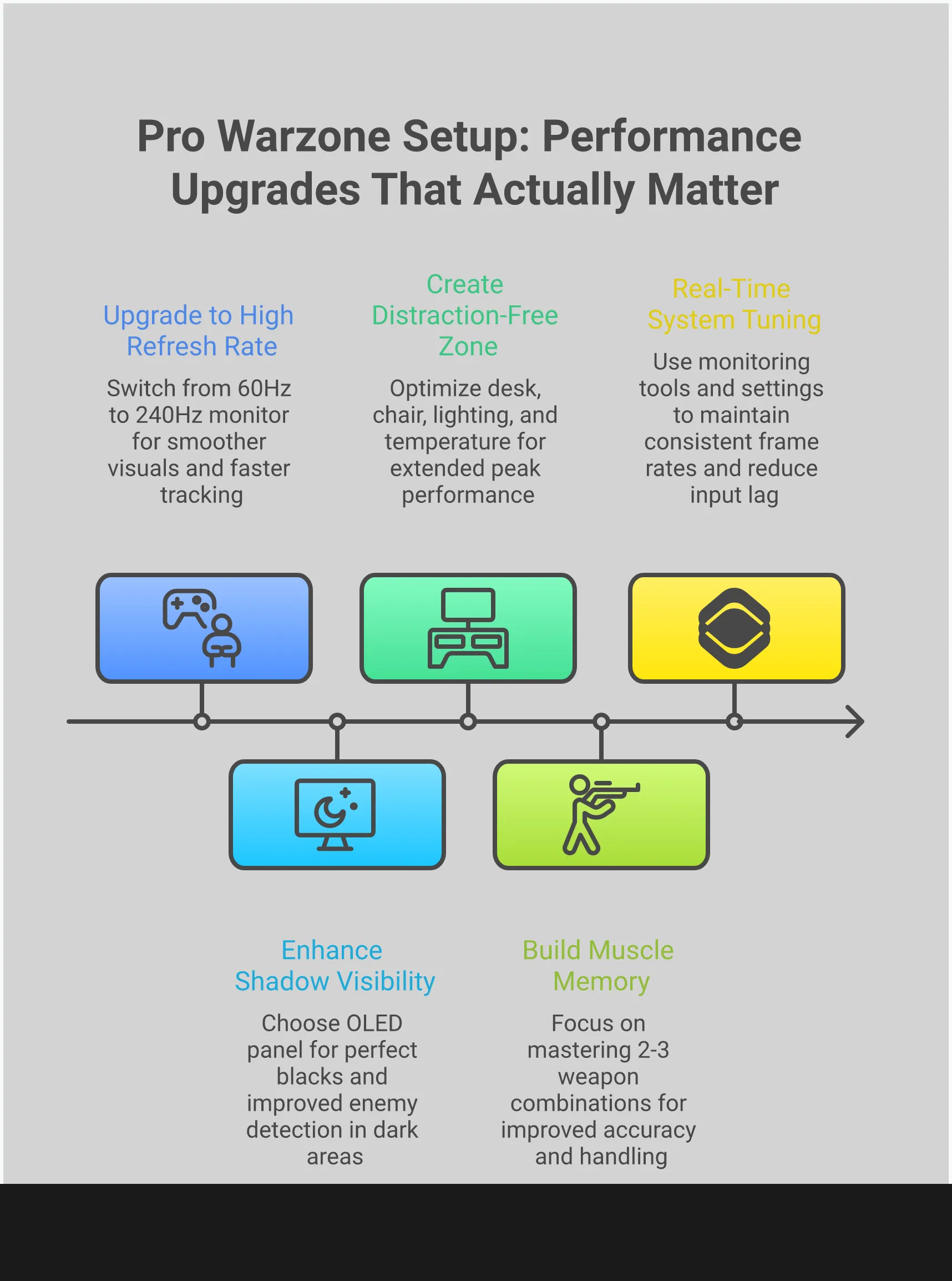 Pro Warzone Setup: Performance Upgrades That Actually Matter

Upgrade to High Refresh Rate

Switch from 60Hz to 240Hz monitor for smoother visuals and faster tracking

Create Distraction-Free Zone

Optimize desk, chair, lighting, and temperature for extended peak performance

Real-Time System Tuning

Use monitoring tools and settings to maintain consistent frame rates and reduce input lag

Enhance Shadow Visibility

Choose OLED panel for perfect blacks and improved enemy detection in dark areas

Build Muscle Memory

Focus on mastering 2-3 weapon combinations for improved accuracy and handling