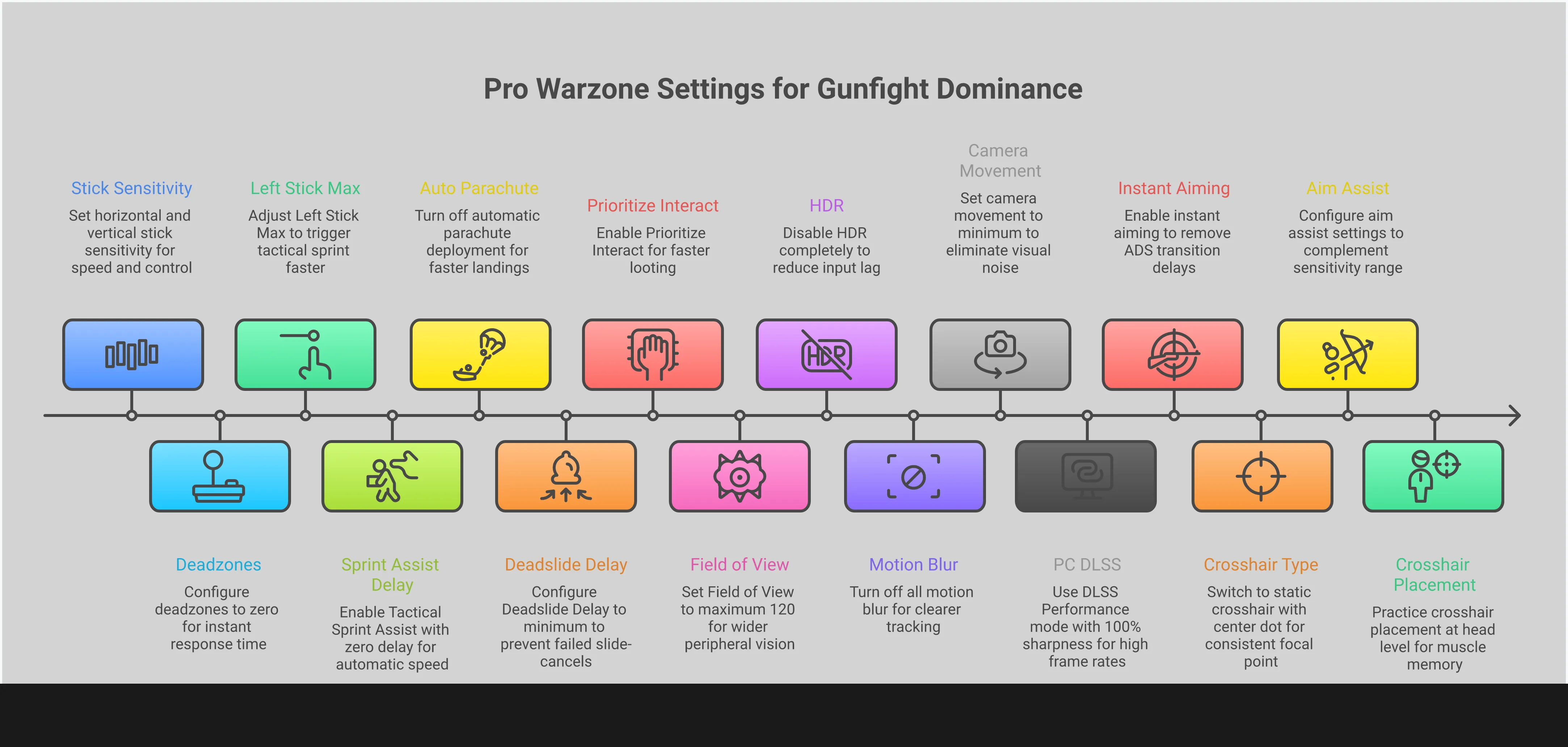 Pro Warzone Settings for Gunfight Dominance

Stick Sensitivity
Set horizontal and vertical stick sensitivity for speed and control

Left Stick Max
Adjust Left Stick Max to trigger tactical sprint faster

Auto Parachute
Turn off automatic parachute deployment for faster landings

Prioritize Interact
Enable Prioritize Interact for faster looting

HDR
Disable HDR completely to reduce input lag

Camera Movement
Set camera movement to minimum to eliminate visual noise

Instant Aiming
Enable instant aiming to remove ADS transition delays

Aim Assist
Configure aim assist settings to complement sensitivity range

HDR

Deadzones
Configure deadzones to zero for instant response time

Sprint Assist Delay
Enable Tactical Sprint Assist with zero delay for automatic speed

Deadslide Delay
Configure Deadslide Delay to minimum to prevent failed slide-cancels

Field of View
Set Field of View to maximum 120 for wider peripheral vision

Motion Blur
Turn off all motion blur for clearer tracking

PC DLSS
Use DLSS Performance mode with 100% sharpness for high frame rates

Crosshair Type
Switch to static crosshair with center dot for consistent focal point

Crosshair Placement
Practice crosshair placement at head level for muscle memory