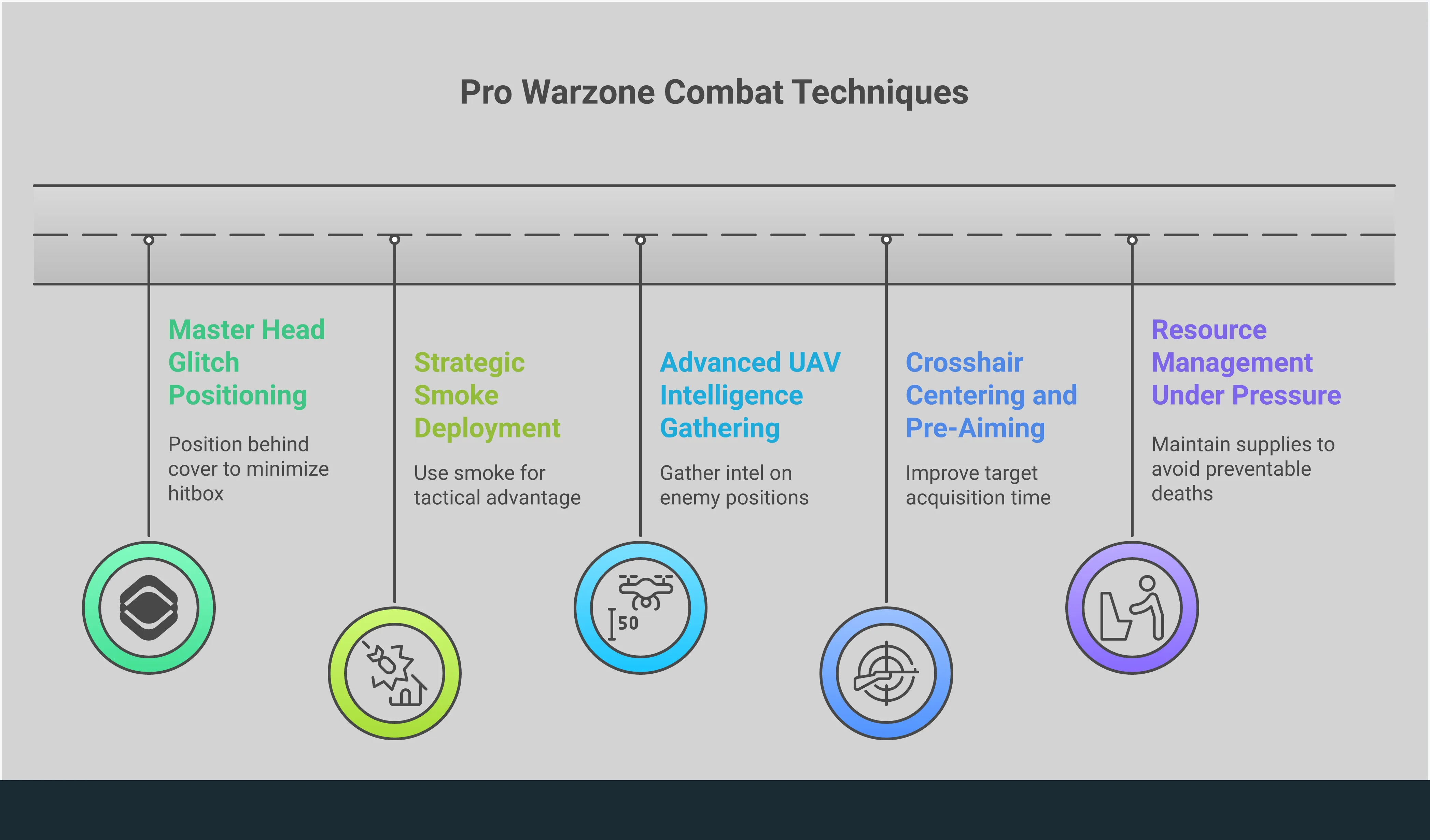 Pro Warzone Combat Techniques

Master Head Glitch Positioning

Position behind cover to minimize hitbox

Strategic Smoke Deployment

Use smoke for tactical advantage

Advanced UAV Intelligence Gathering

Gather intel on enemy positions

50

Crosshair Centering and Pre-Aiming

Improve target acquisition time

Resource Management Under Pressure

Maintain supplies to avoid preventable deaths