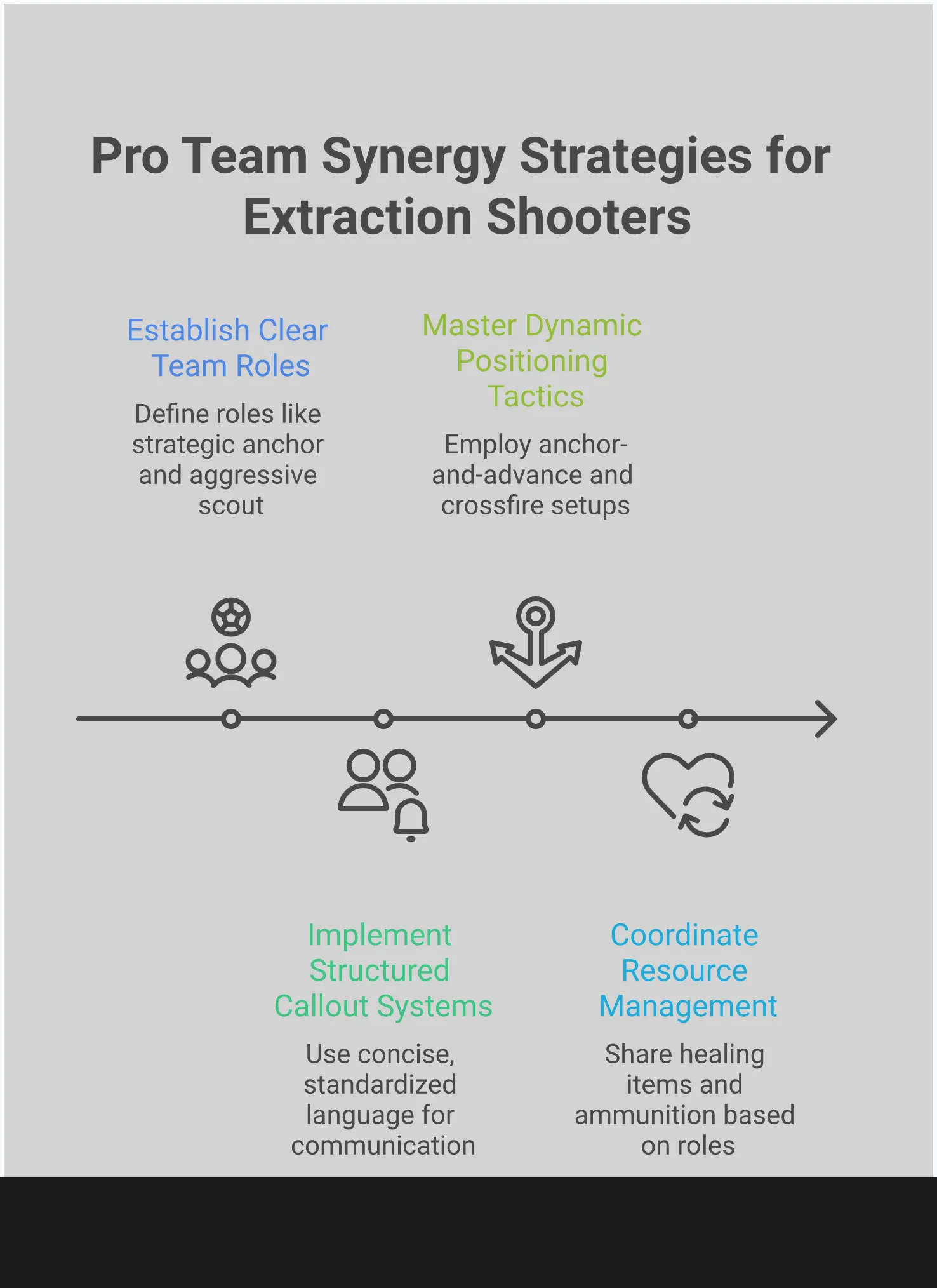 Pro Team Synergy Strategies for Extraction Shooters

Establish Clear Team Roles

Define roles like strategic anchor and aggressive scout

Master Dynamic Positioning Tactics

Employ anchor-and-advance and crossfire setups

Implement Structured Callout Systems

Use concise, standardized language for communication

Coordinate Resource Management

Share healing items and ammunition based on roles