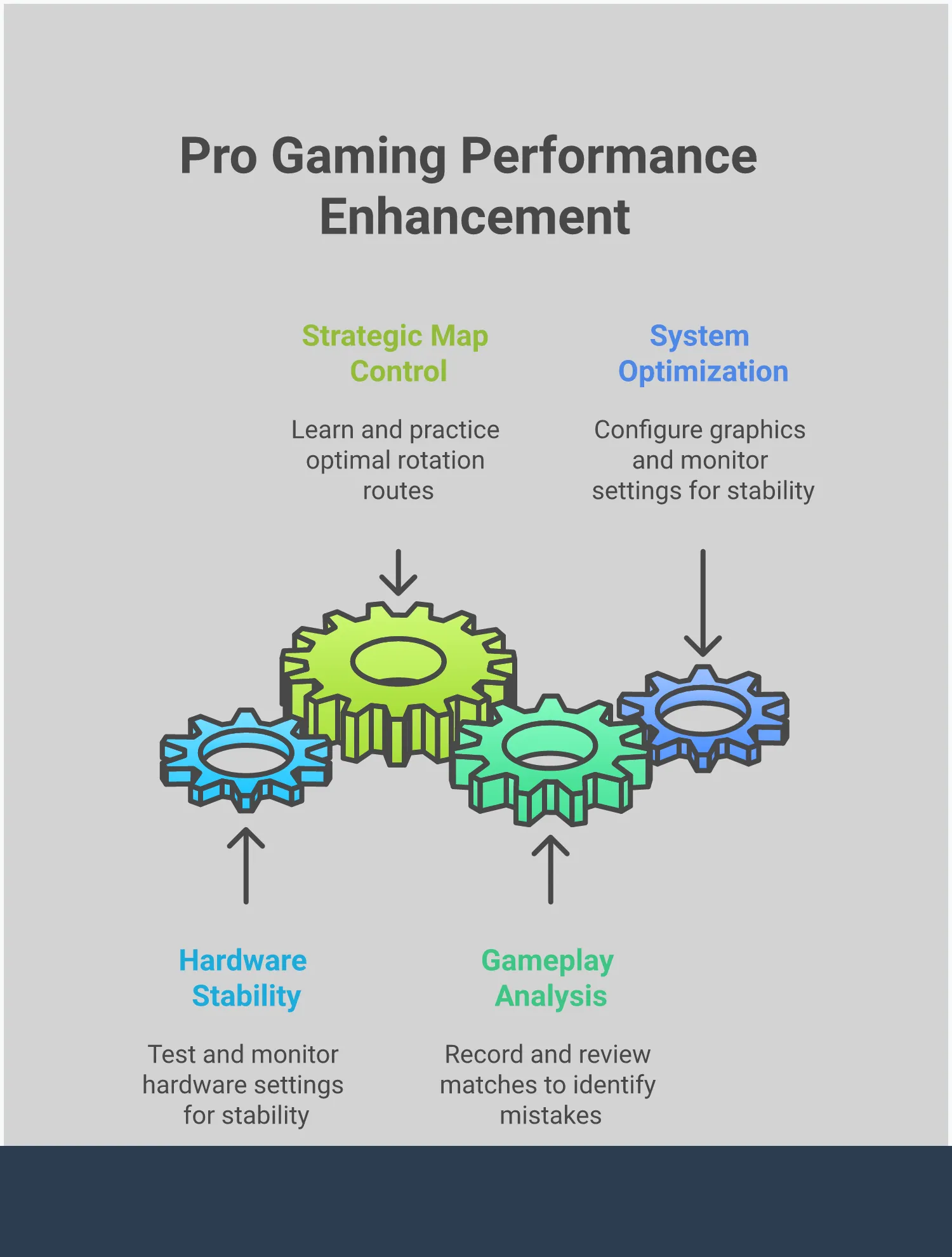 Pro Gaming Performance Enhancement

Strategic Map Control

Learn and practice optimal rotation routes

System Optimization

Configure graphics and monitor settings for stability

Hardware Stability

Test and monitor hardware settings for stability

Gameplay Analysis

Record and review matches to identify mistakes