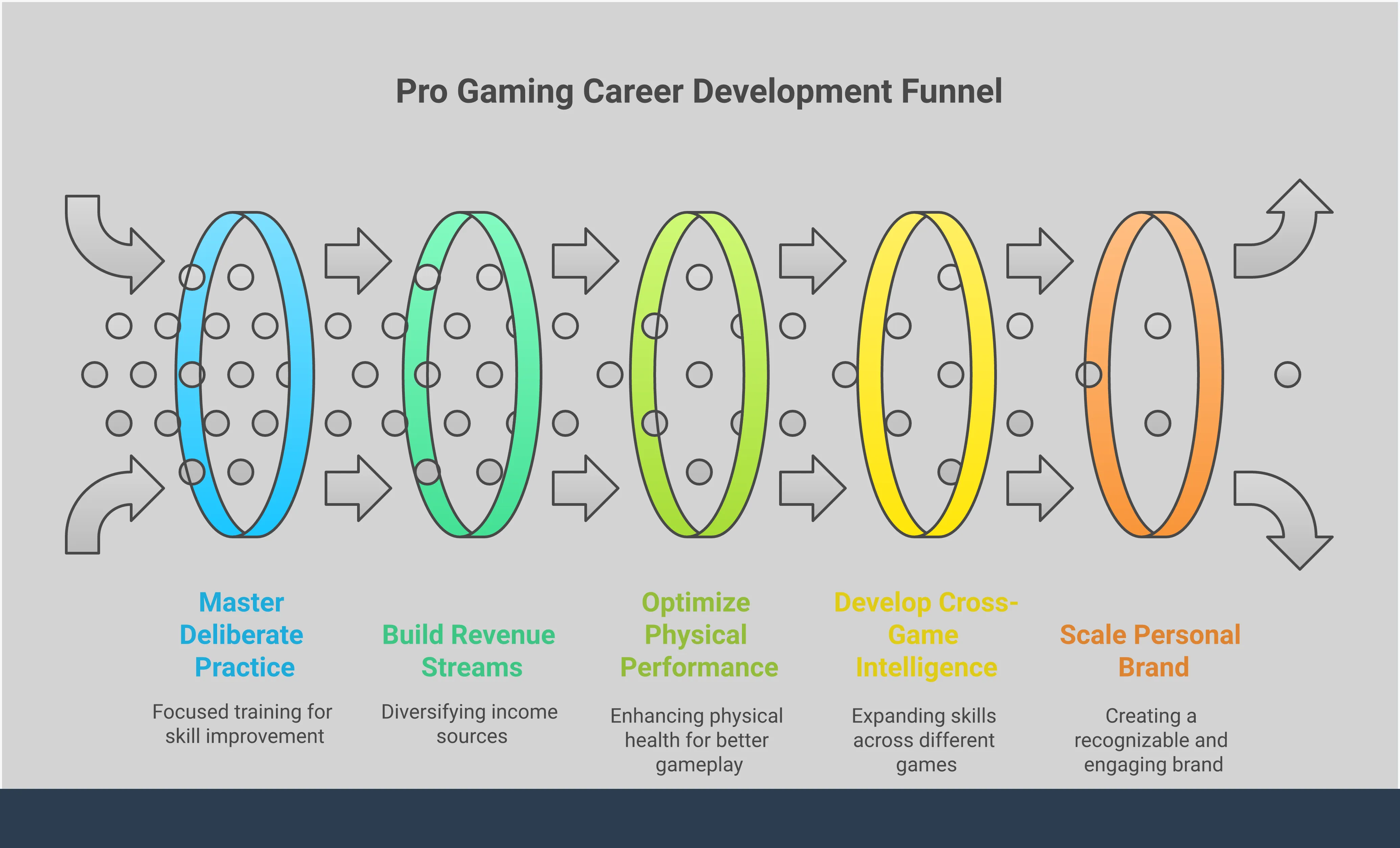 Pro Gaming Career Development Funnel

Master Deliberate Practice

Focused training for skill improvement

Build Revenue Streams

Diversifying income sources

Optimize Physical Performance

Enhancing physical health for better gameplay

Develop Cross-Game Intelligence

Expanding skills across different games

Scale Personal Brand

Creating a recognizable and engaging brand