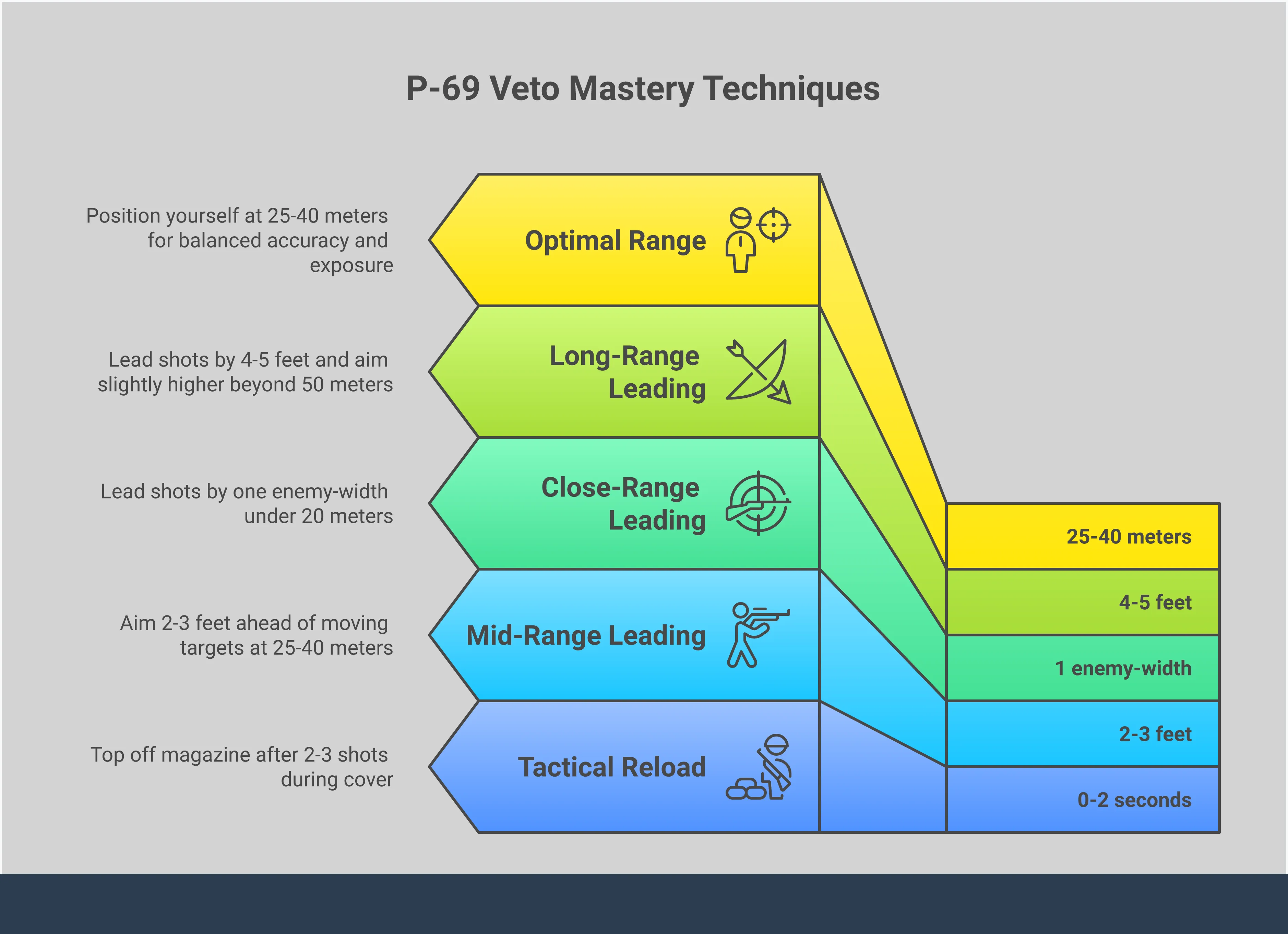 P-69 Veto Mastery Techniques

Position yourself at 25-40 meters for balanced accuracy and exposure

Optimal Range

Lead shots by 4-5 feet and aim slightly higher beyond 50 meters

Long-Range Leading

Lead shots by one enemy-width under 20 meters

Close-Range Leading

Aim 2-3 feet ahead of moving targets at 25-40 meters

Mid-Range Leading

Top off magazine after 2-3 shots during cover

Tactical Reload

25-40 meters

4-5 feet

1 enemy-width

2-3 feet

0-2 seconds