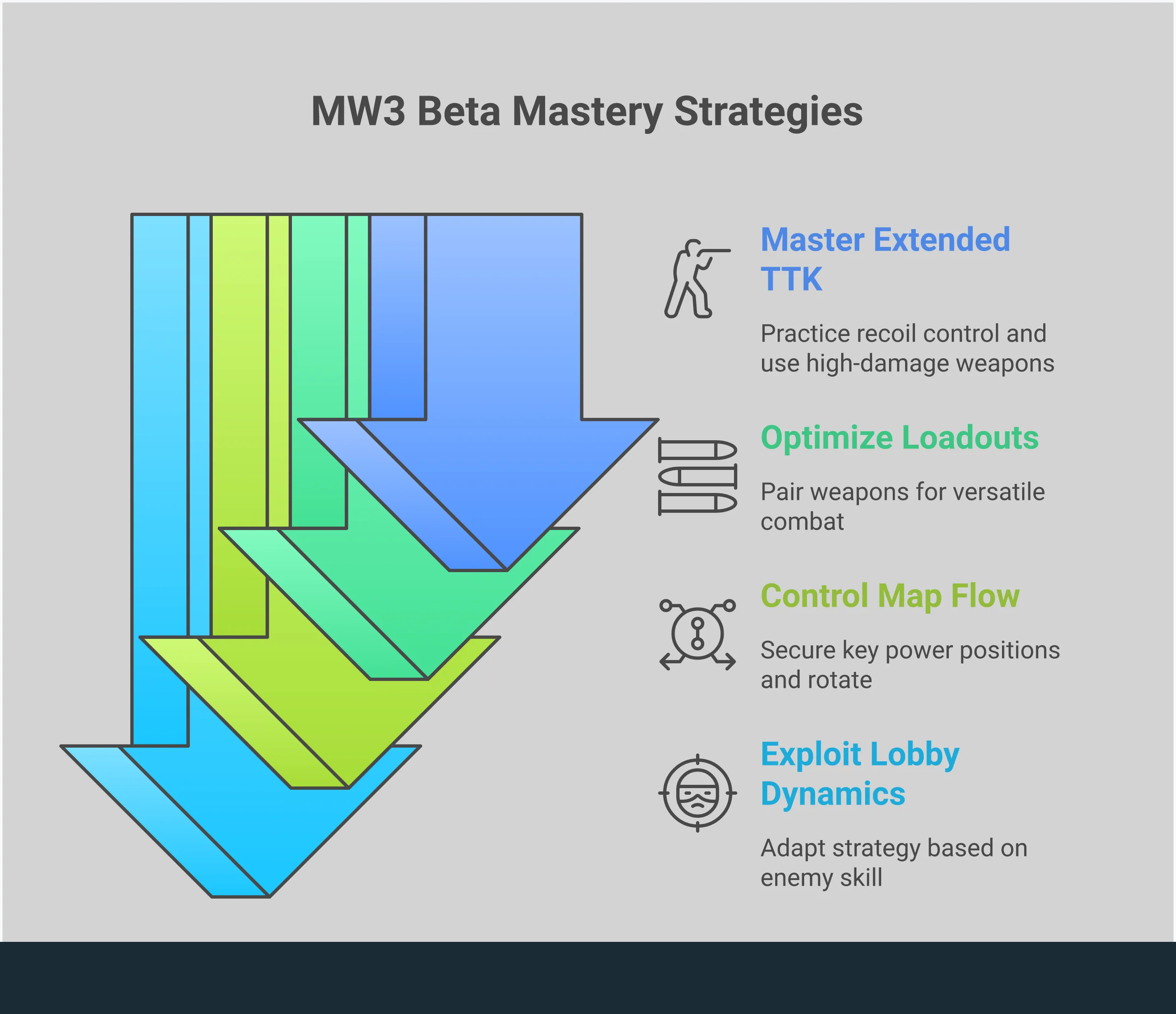 MW3 Beta Mastery Strategies

Master Extended TTK

Practice recoil control and use high-damage weapons

Optimize Loadouts

Pair weapons for versatile combat

Control Map Flow

Secure key power positions and rotate

Exploit Lobby Dynamics

Adapt strategy based on enemy skill