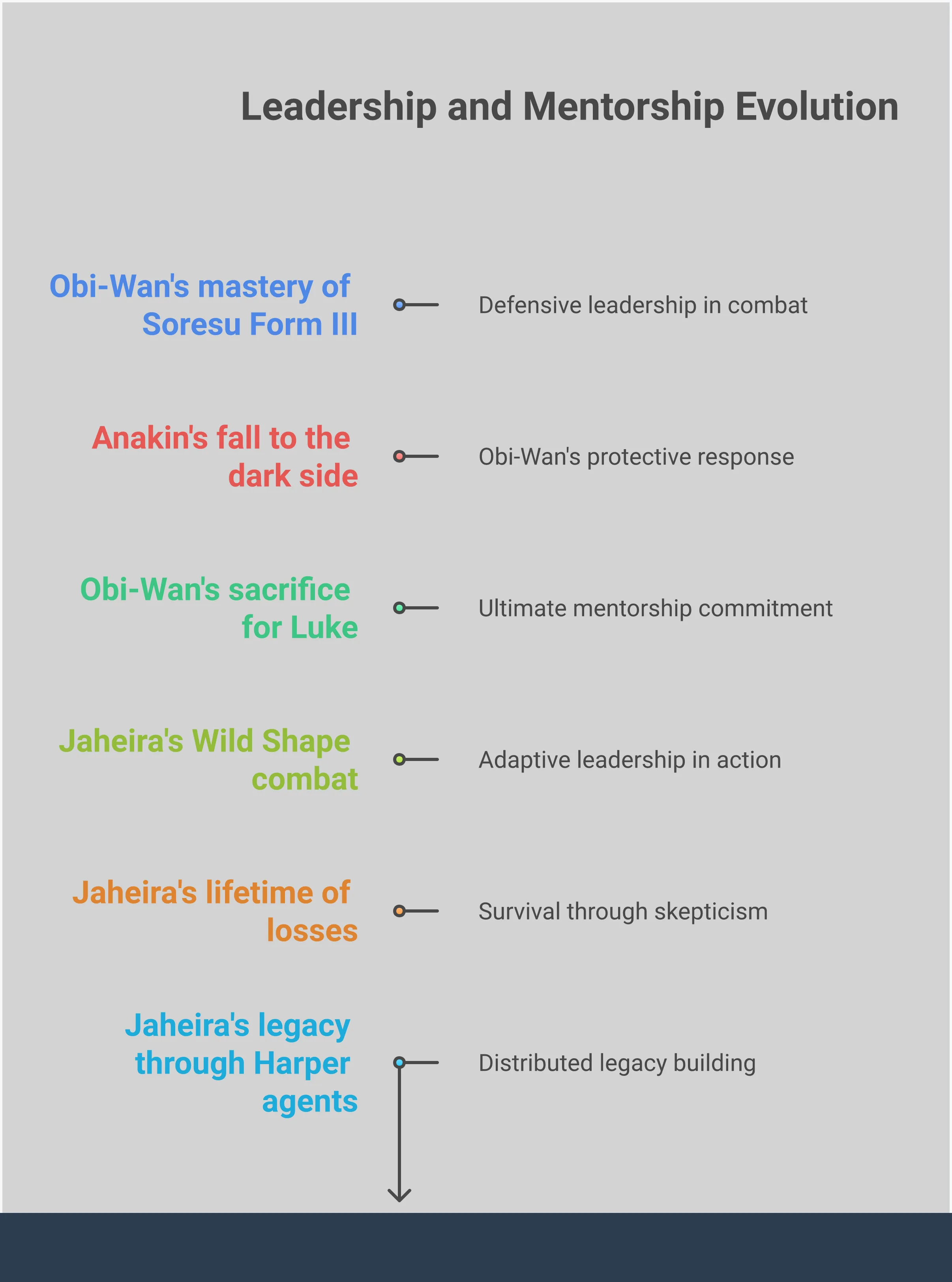 Leadership and Mentorship Evolution

Obi-Wan's mastery of Soresu Form III

Defensive leadership in combat

Anakin's fall to the dark side

Obi-Wan's protective response

Obi-Wan's sacrifice for Luke

Ultimate mentorship commitment

Jaheira's Wild Shape combat

Adaptive leadership in action

Jaheira's lifetime of losses

Survival through skepticism

Jaheira's legacy through Harper agents

Distributed legacy building