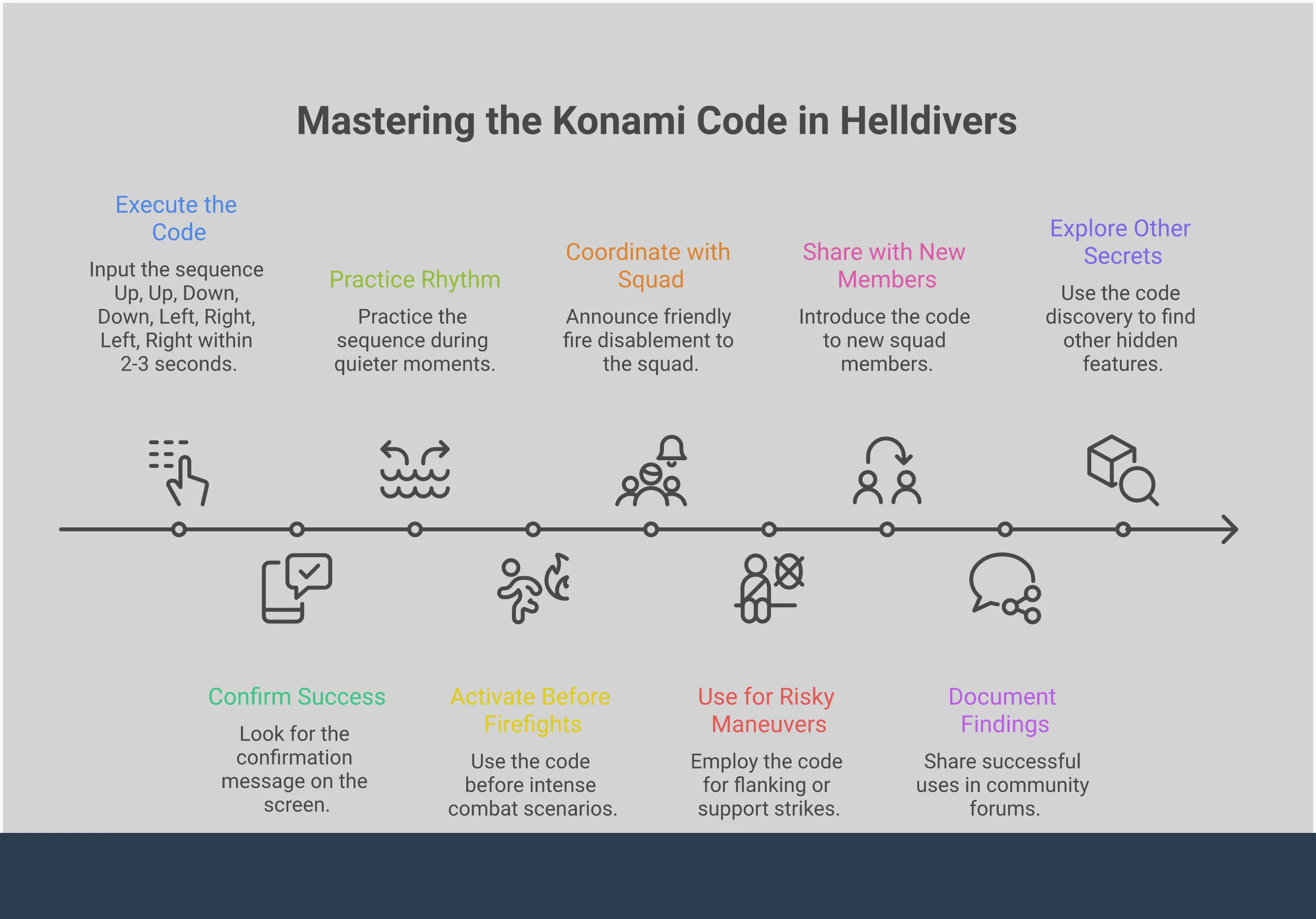 Mastering the Konami Code in Helldivers

Execute the Code

Input the sequence Up, Up, Down, Down, Left, Right, Left, Right within 2-3 seconds.

Confirm Success

Look for the confirmation message on the screen.

Practice Rhythm

Practice the sequence during quieter moments.

Activate Before Firefights

Use the code before intense combat scenarios.

Coordinate with Squad

Announce friendly fire disablement to the squad.

Use for Risky Maneuvers

Employ the code for flanking or support strikes.

Share with New Members

Introduce the code to new squad members.

Document Findings

Share successful uses in community forums.

Explore Other Secrets

Use the code discovery to find other hidden features.