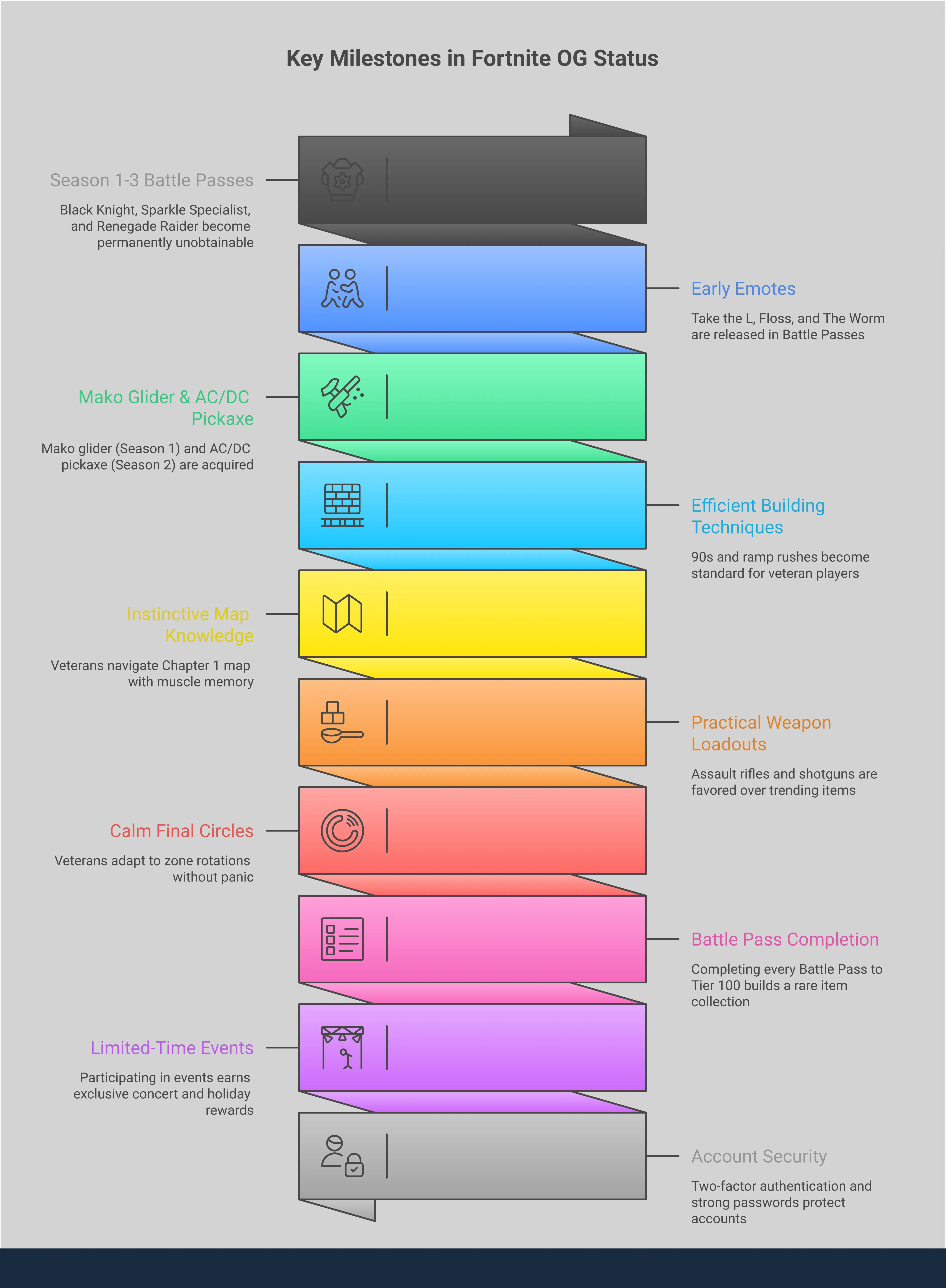 Key Milestones in Fortnite OG Status

Season 1-3 Battle Passes

Black Knight, Sparkle Specialist, and Renegade Raider become permanently unobtainable

Early Emotes

Take the L, Floss, and The Worm are released in Battle Passes

Mako Glider & AC/DC Pickaxe

Mako glider (Season 1) and AC/DC pickaxe (Season 2) are acquired

Efficient Building Techniques

90s and ramp rushes become standard for veteran players

Instinctive Map Knowledge

Veterans navigate Chapter 1 map with muscle memory

Practical Weapon Loadouts

Assault rifles and shotguns are favored over trending items

Calm Final Circles

Veterans adapt to zone rotations without panic

Battle Pass Completion

Completing every Battle Pass to Tier 100 builds a rare item collection

Limited-Time Events

Participating in events earns exclusive concert and holiday rewards

Account Security

Two-factor authentication and strong passwords protect accounts