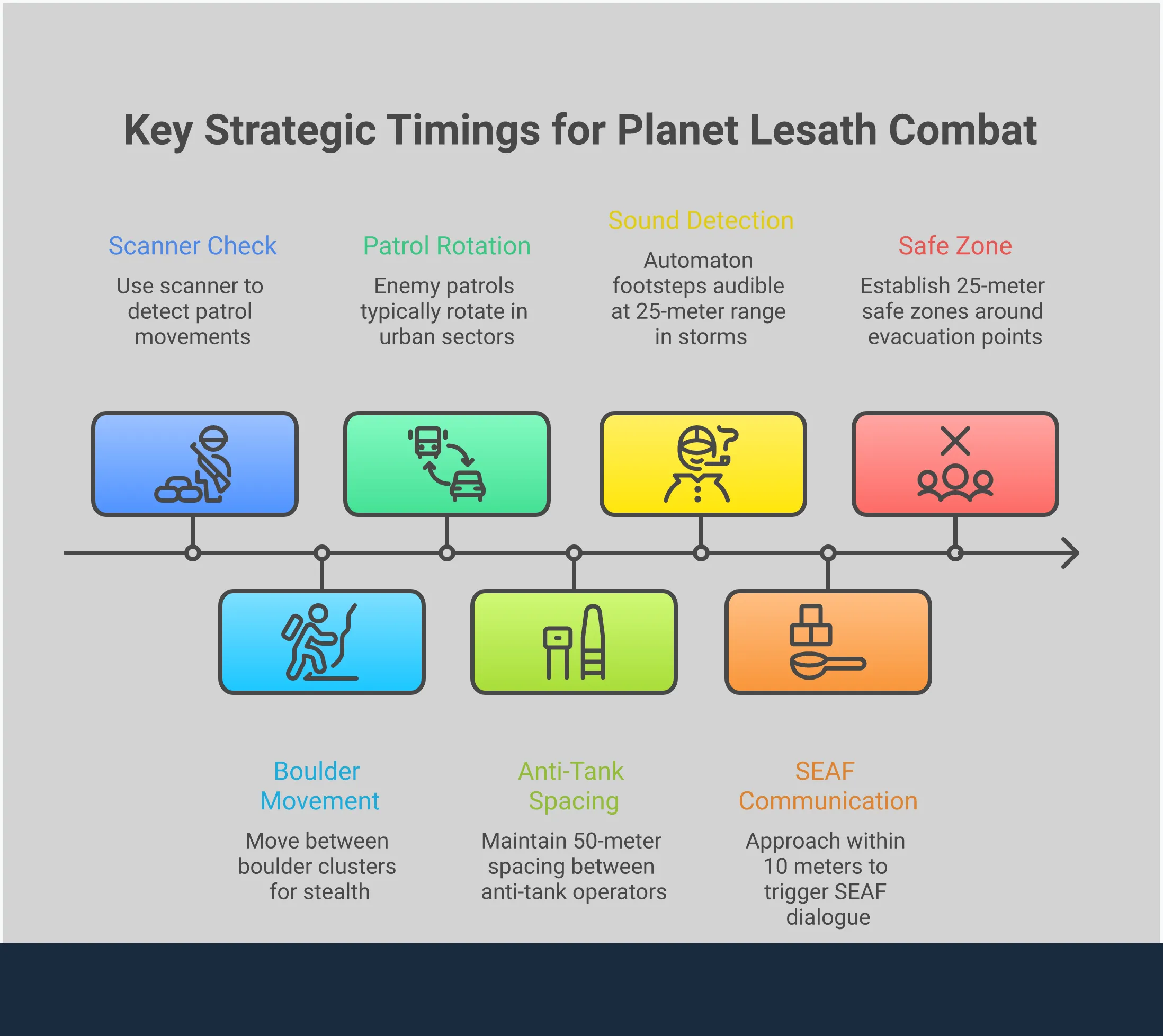 Key Strategic Timings for Planet Lesath Combat

Scanner Check

Use scanner to detect patrol movements

Patrol Rotation

Enemy patrols typically rotate in urban sectors

Sound Detection

Automaton footsteps audible at 25-meter range in storms

Safe Zone

Establish 25-meter safe zones around evacuation points

Boulder Movement

Move between boulder clusters for stealth

Anti-Tank Spacing

Maintain 50-meter spacing between anti-tank operators

SEAF Communication

Approach within 10 meters to trigger SEAF dialogue