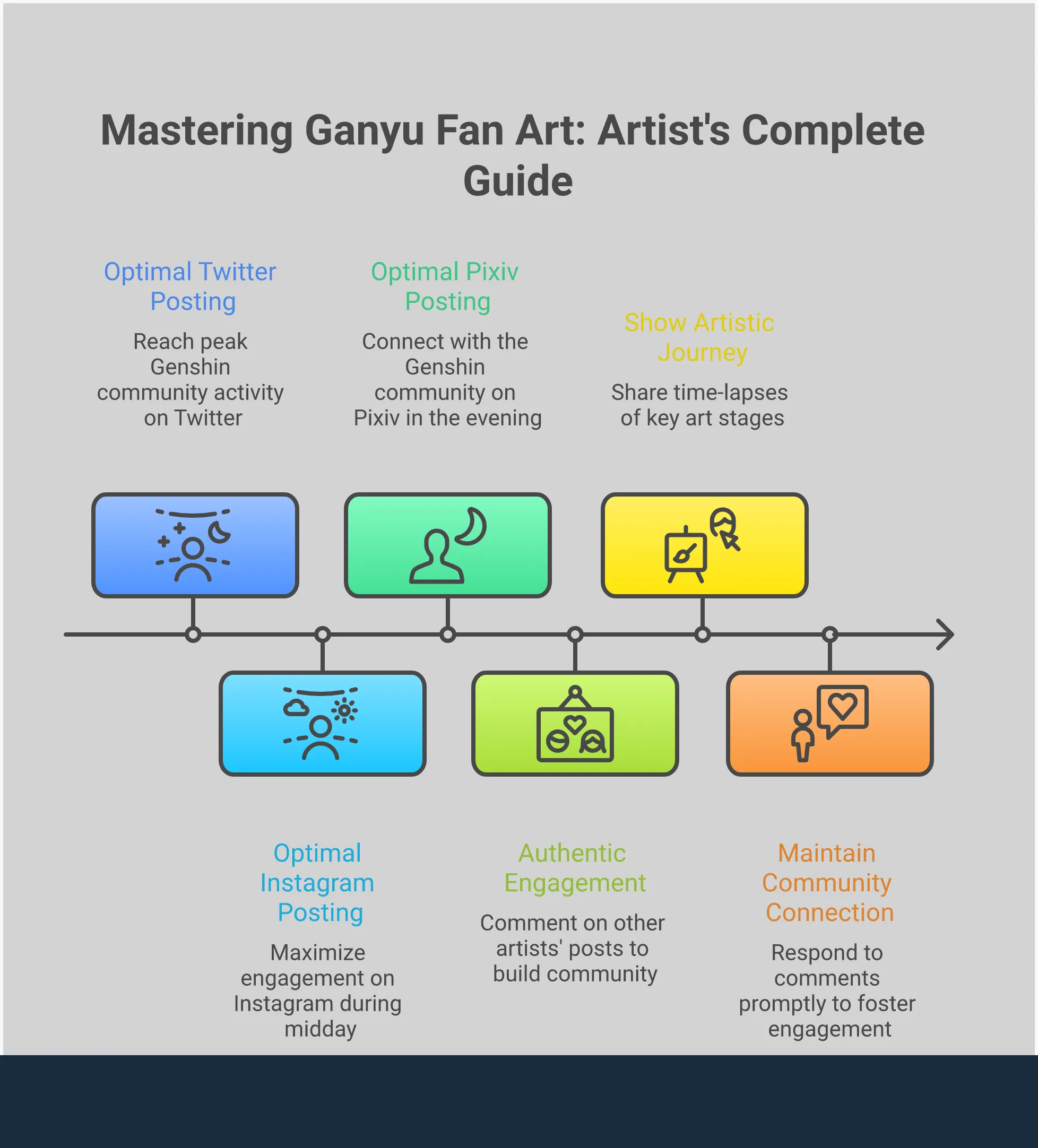 Mastering Ganyu Fan Art: Artist's Complete Guide

Optimal Twitter Posting

Reach peak Genshin community activity on Twitter

Optimal Pixiv Posting

Connect with the Genshin community on Pixiv in the evening

Show Artistic Journey

Share time-lapses of key art stages

Optimal Instagram Posting

Maximize engagement on Instagram during midday

Authentic Engagement

Comment on other artists' posts to build community

Maintain Community Connection

Respond to comments promptly to foster engagement