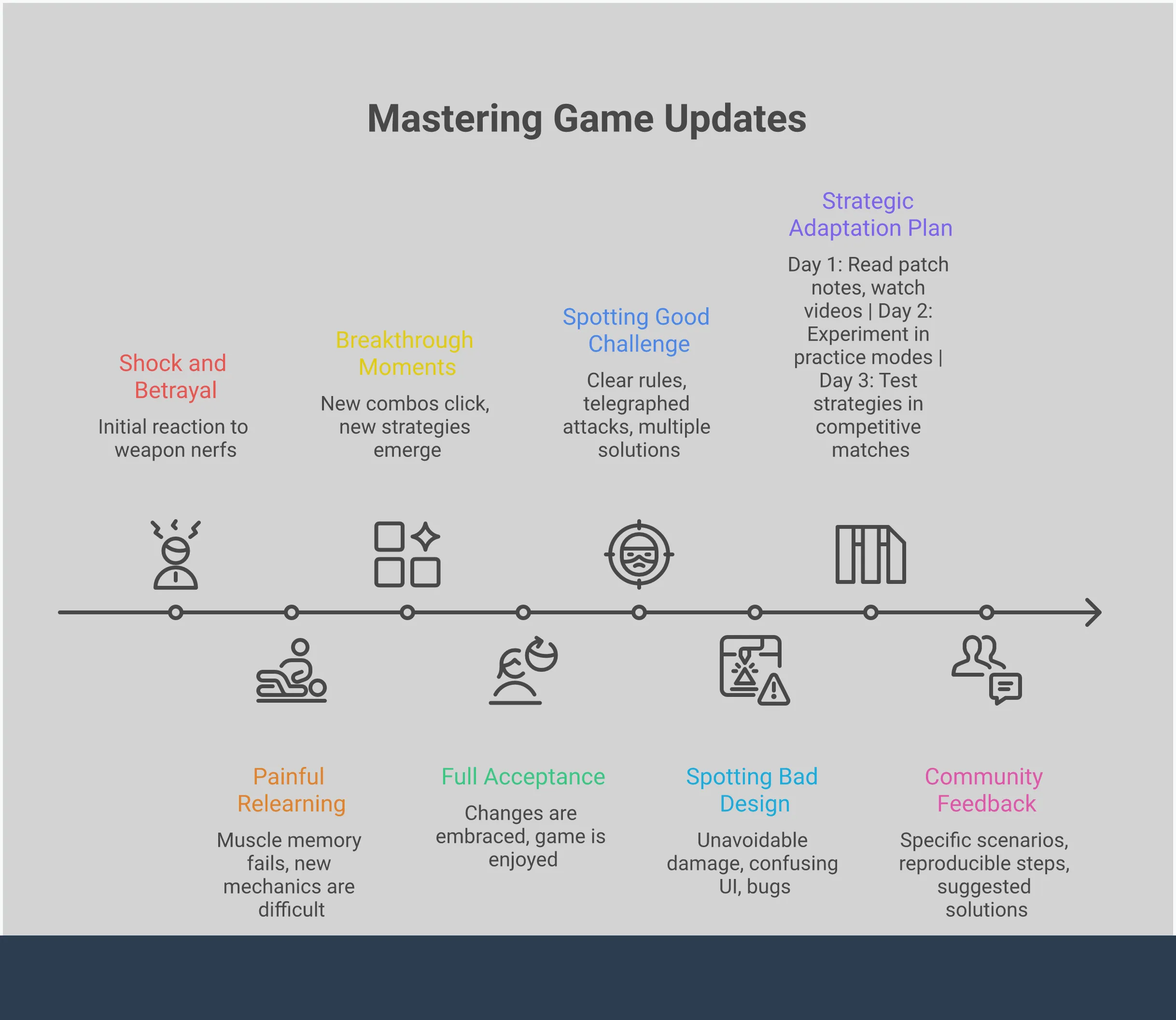 Mastering Game Updates

Shock and Betrayal

Initial reaction to weapon nerfs

Painful Relearning

Muscle memory fails, new mechanics are difficult

Breakthrough Moments

New combos click, new strategies emerge

Full Acceptance

Changes are embraced, game is enjoyed

Spotting Good Challenge

Clear rules, telegraphed attacks, multiple solutions

Spotting Bad Design

Unavoidable damage, confusing UI, bugs

Strategic Adaptation Plan

Day 1: Read patch notes, watch videos | Day 2: Experiment in practice modes | Day 3: Test strategies in competitive matches

Community Feedback

Specific scenarios, reproducible steps, suggested solutions