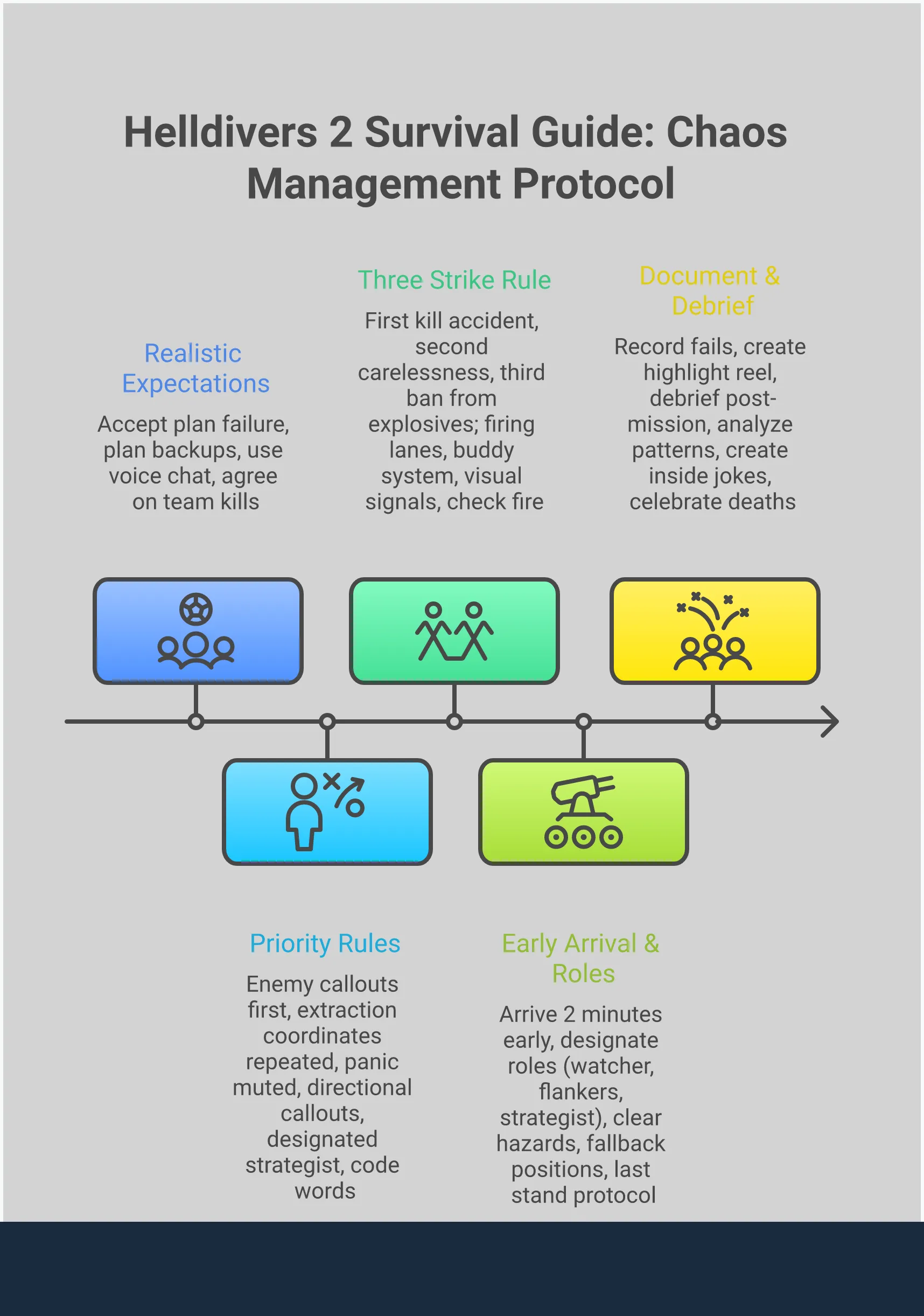 Helldivers 2 Survival Guide: Chaos Management Protocol

Realistic Expectations

Accept plan failure, plan backups, use voice chat, agree on team kills

Three Strike Rule

First kill accident, second carelessness, third ban from explosives; firing lanes, buddy system, visual signals, check fire

Document & Debrief

Record fails, create highlight reel, debrief post-mission, analyze patterns, create inside jokes, celebrate deaths

Priority Rules

Enemy callouts first, extraction coordinates repeated, panic muted, directional callouts, designated strategist, code words

Early Arrival & Roles

Arrive 2 minutes early, designate roles (watcher, flankers, strategist), clear hazards, fallback positions, last stand protocol