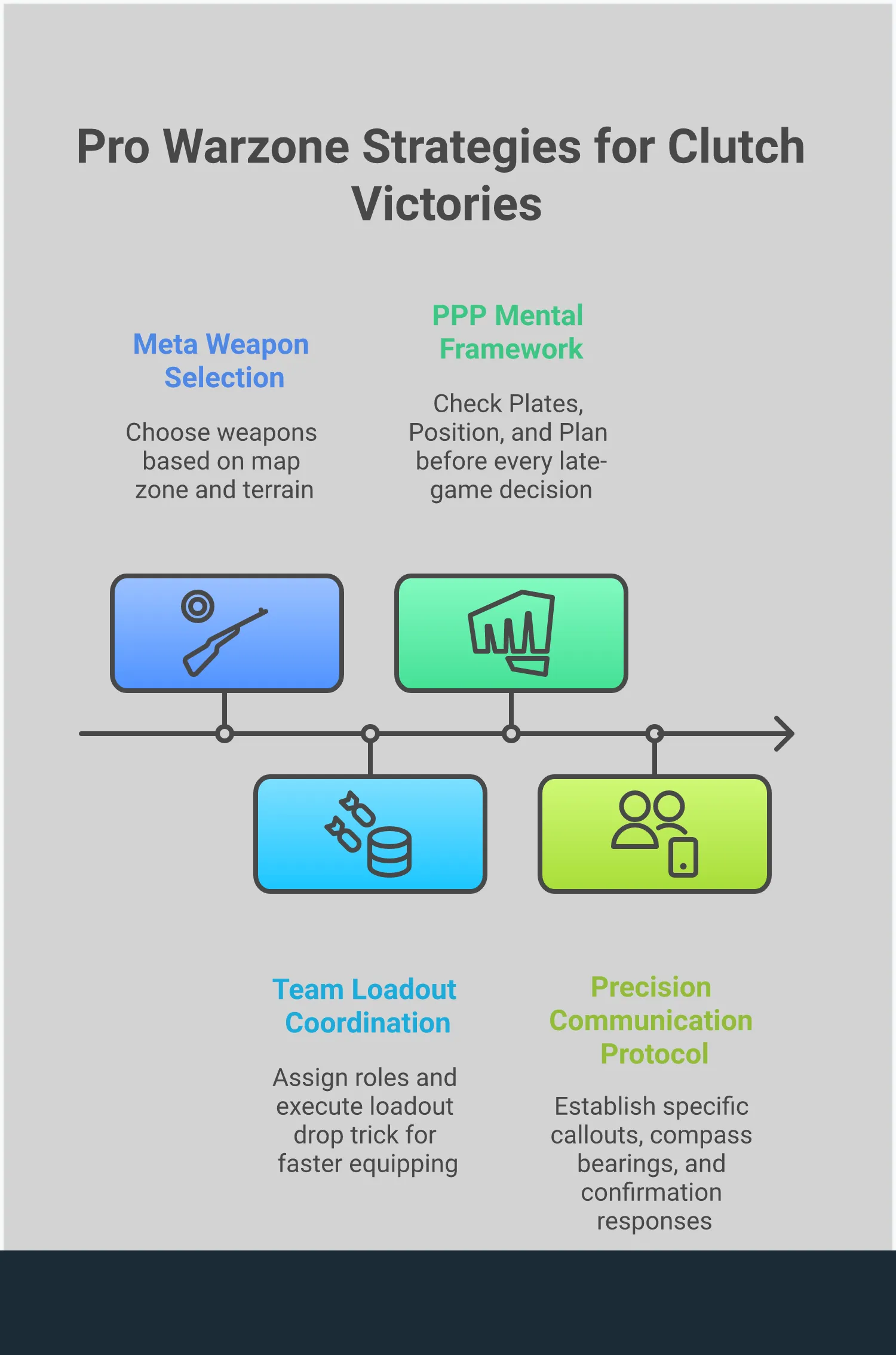 Pro Warzone Strategies for Clutch Victories

Meta Weapon Selection

Choose weapons based on map zone and terrain

PPP Mental Framework

Check Plates, Position, and Plan before every late-game decision

Team Loadout Coordination

Assign roles and execute loadout drop trick for faster equipping

Precision Communication Protocol

Establish specific callouts, compass bearings, and confirmation responses