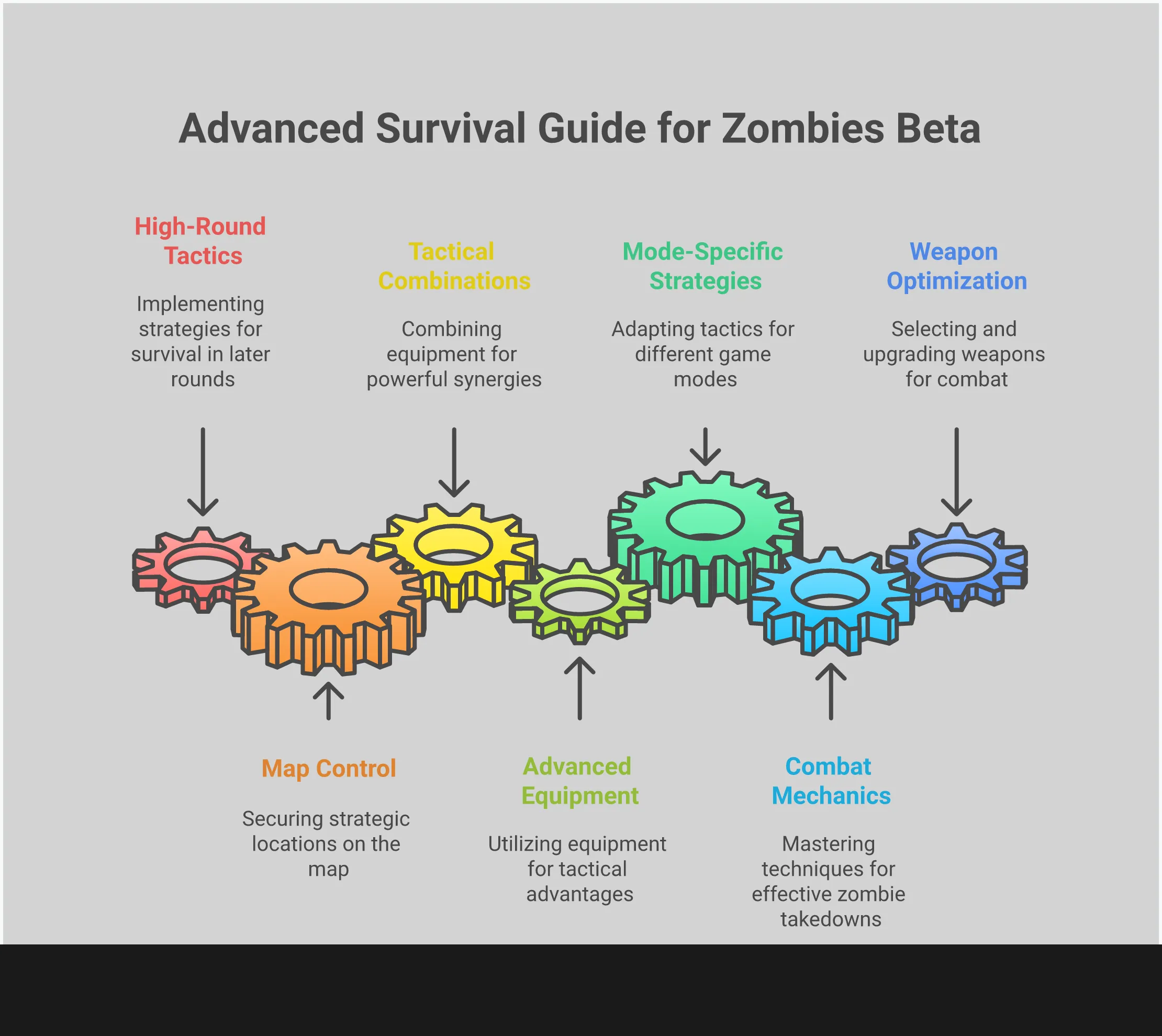 Advanced Survival Guide for Zombies Beta

High-Round Tactics

Implementing strategies for survival in later rounds

Tactical Combinations

Combining equipment for powerful synergies

Mode-Specific Strategies

Adapting tactics for different game modes

Weapon Optimization

Selecting and upgrading weapons for combat

Map Control

Securing strategic locations on the map

Advanced Equipment

Utilizing equipment for tactical advantages

Combat Mechanics

Mastering techniques for effective zombie takedowns