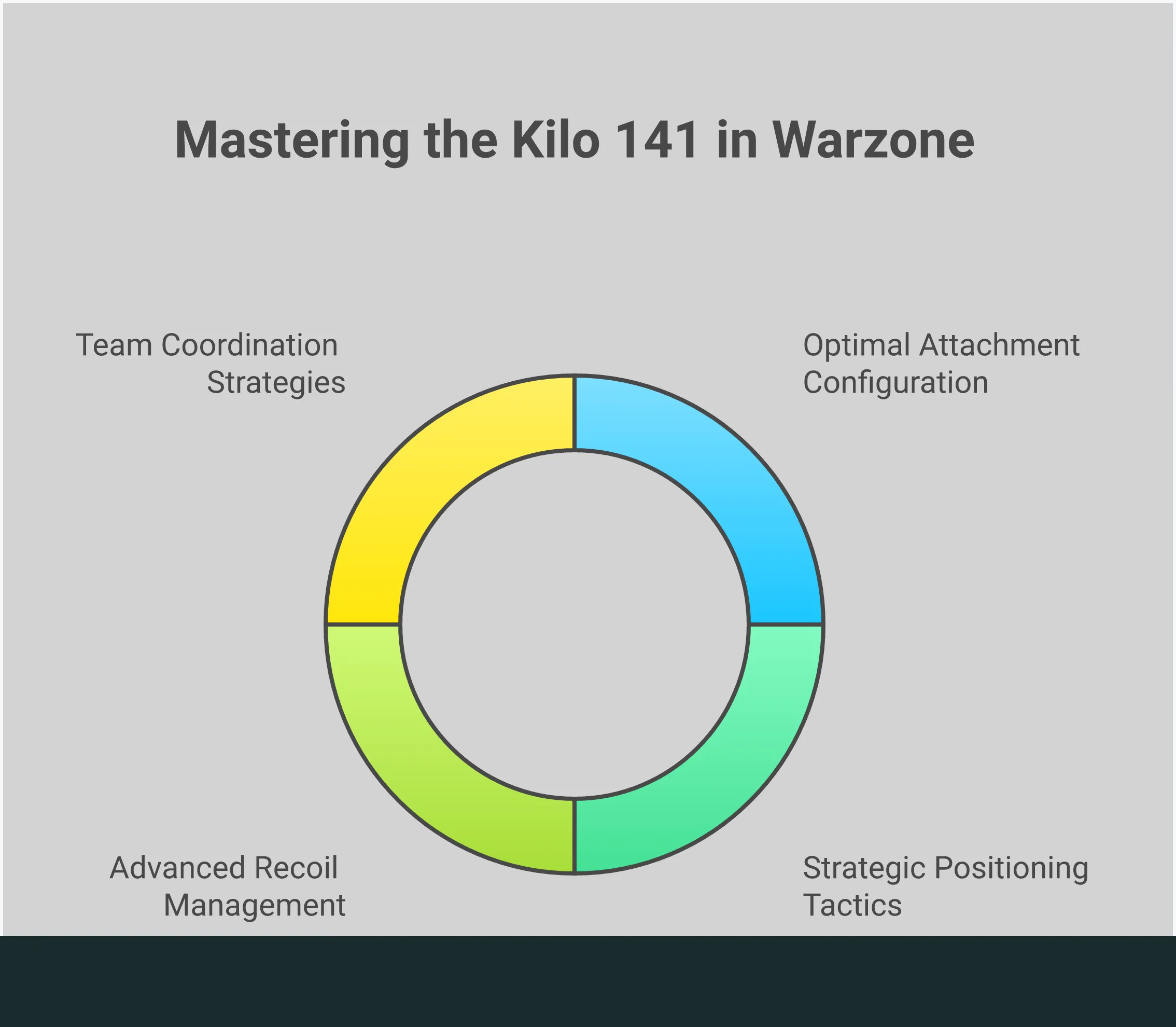 Mastering the Kilo 141 in Warzone

Team Coordination Strategies

Optimal Attachment Configuration

Advanced Recoil Management

Strategic Positioning Tactics