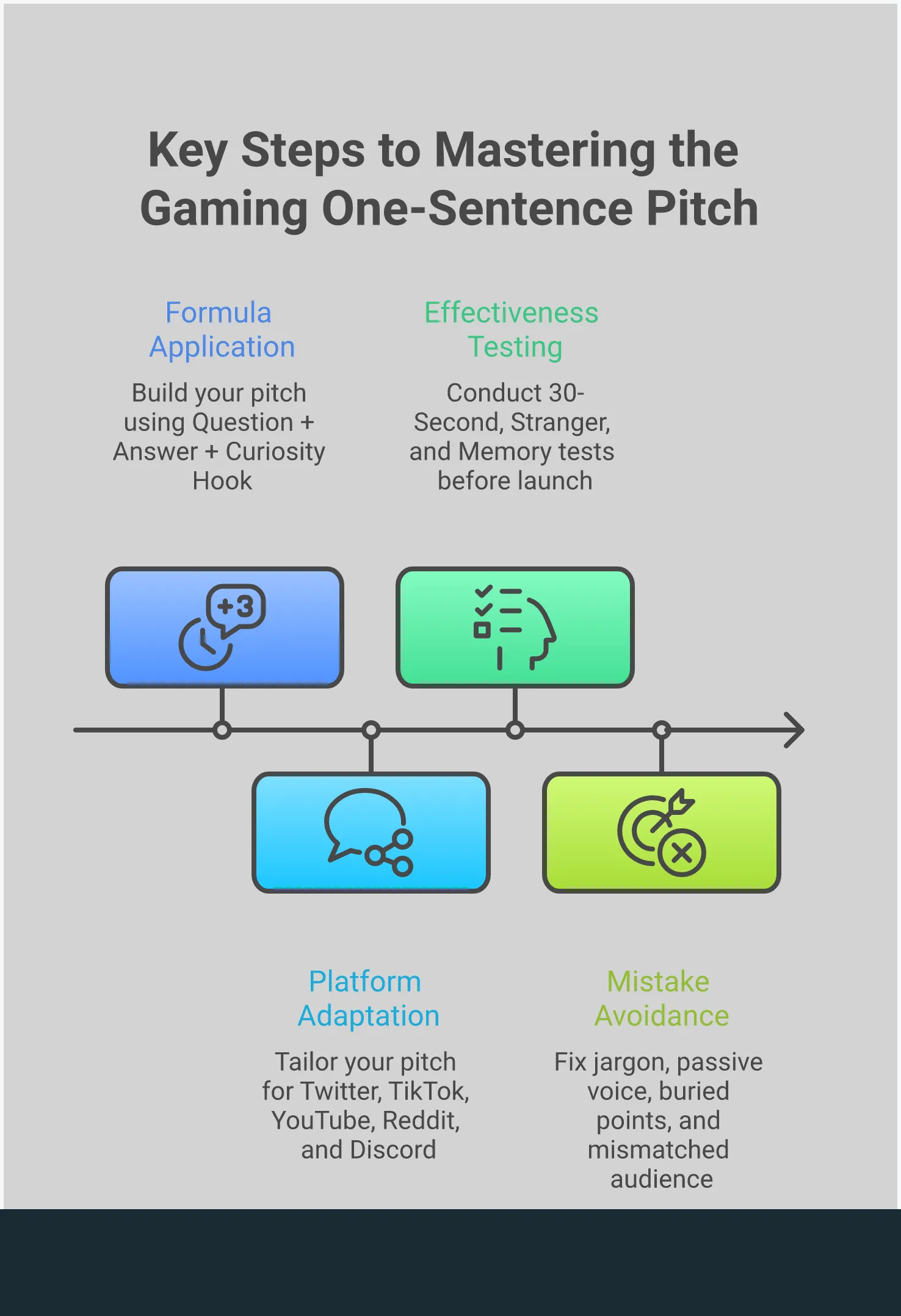 Key Steps to Mastering the Gaming One-Sentence Pitch

Formula Application

Build your pitch using Question + Answer + Curiosity Hook

Effectiveness Testing

Conduct 30-Second, Stranger, and Memory tests before launch

+3

Platform Adaptation

Tailor your pitch for Twitter, TikTok, YouTube, Reddit, and Discord

Mistake Avoidance

Fix jargon, passive voice, buried points, and mismatched audience