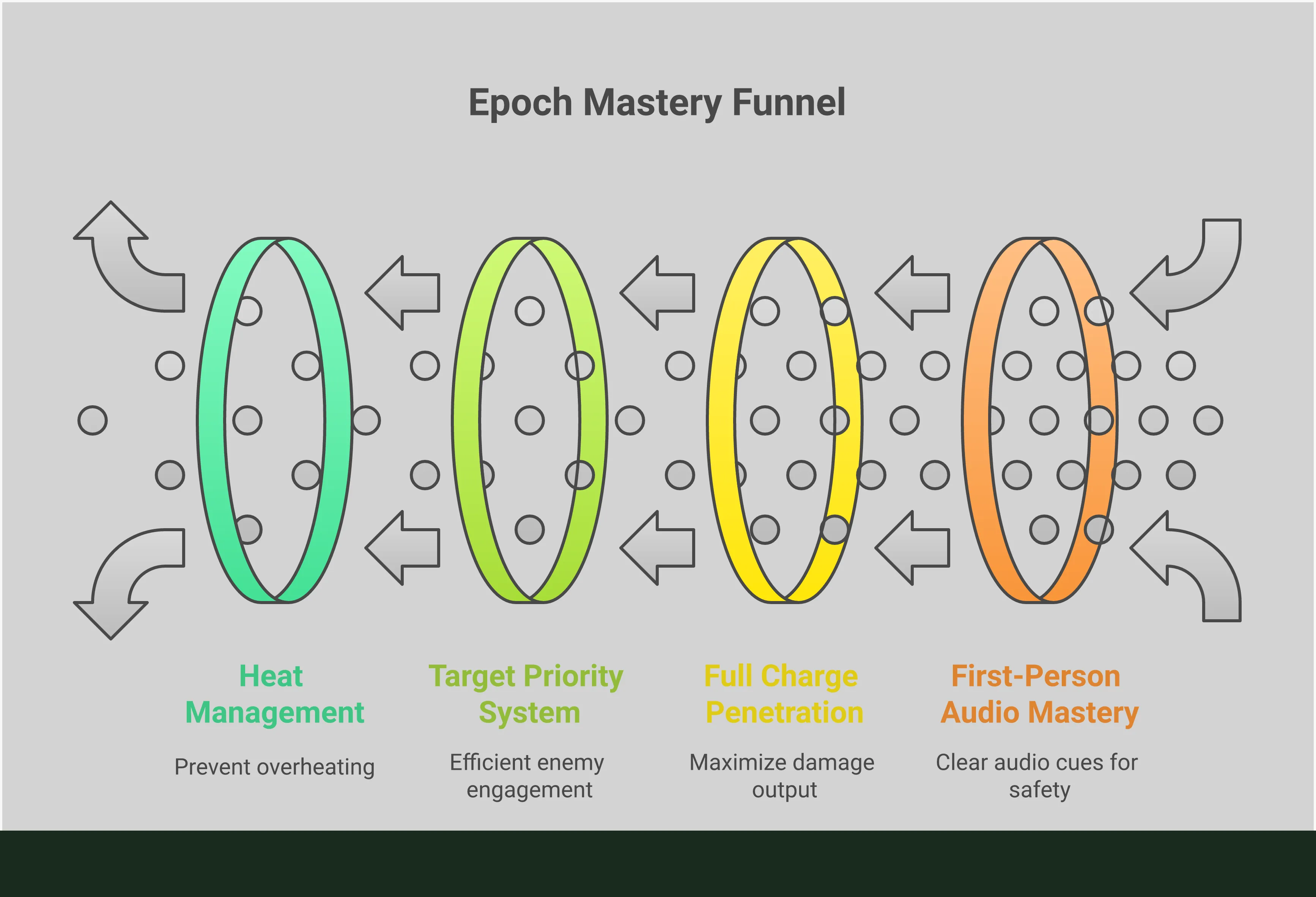 Epoch Mastery Funnel

Heat Management

Prevent overheating

Target Priority System

Efficient enemy engagement

Full Charge Penetration

Maximize damage output

First-Person Audio Mastery

Clear audio cues for safety