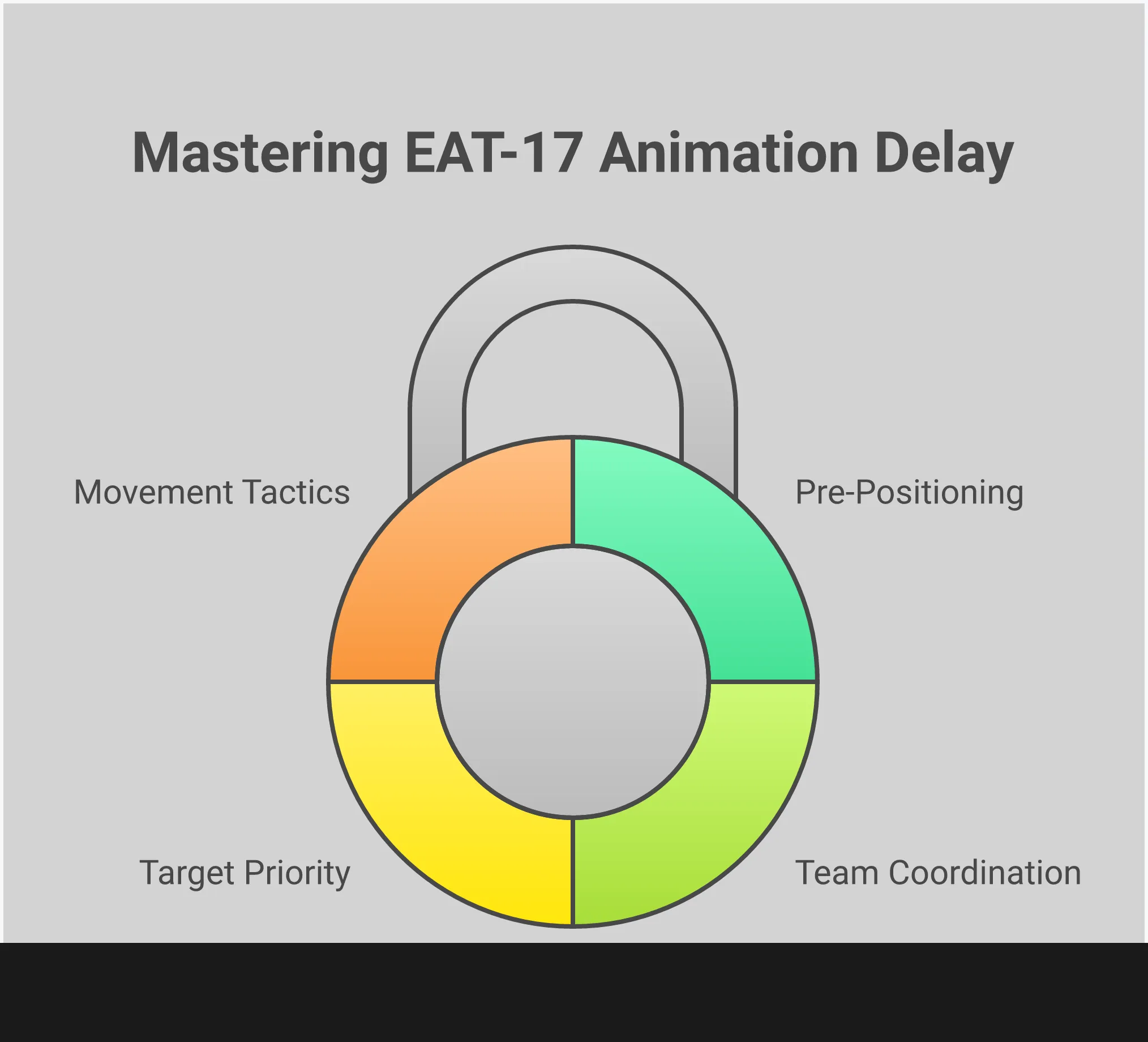 Mastering EAT-17 Animation Delay

Movement Tactics

Pre-Positioning

Target Priority

Team Coordination