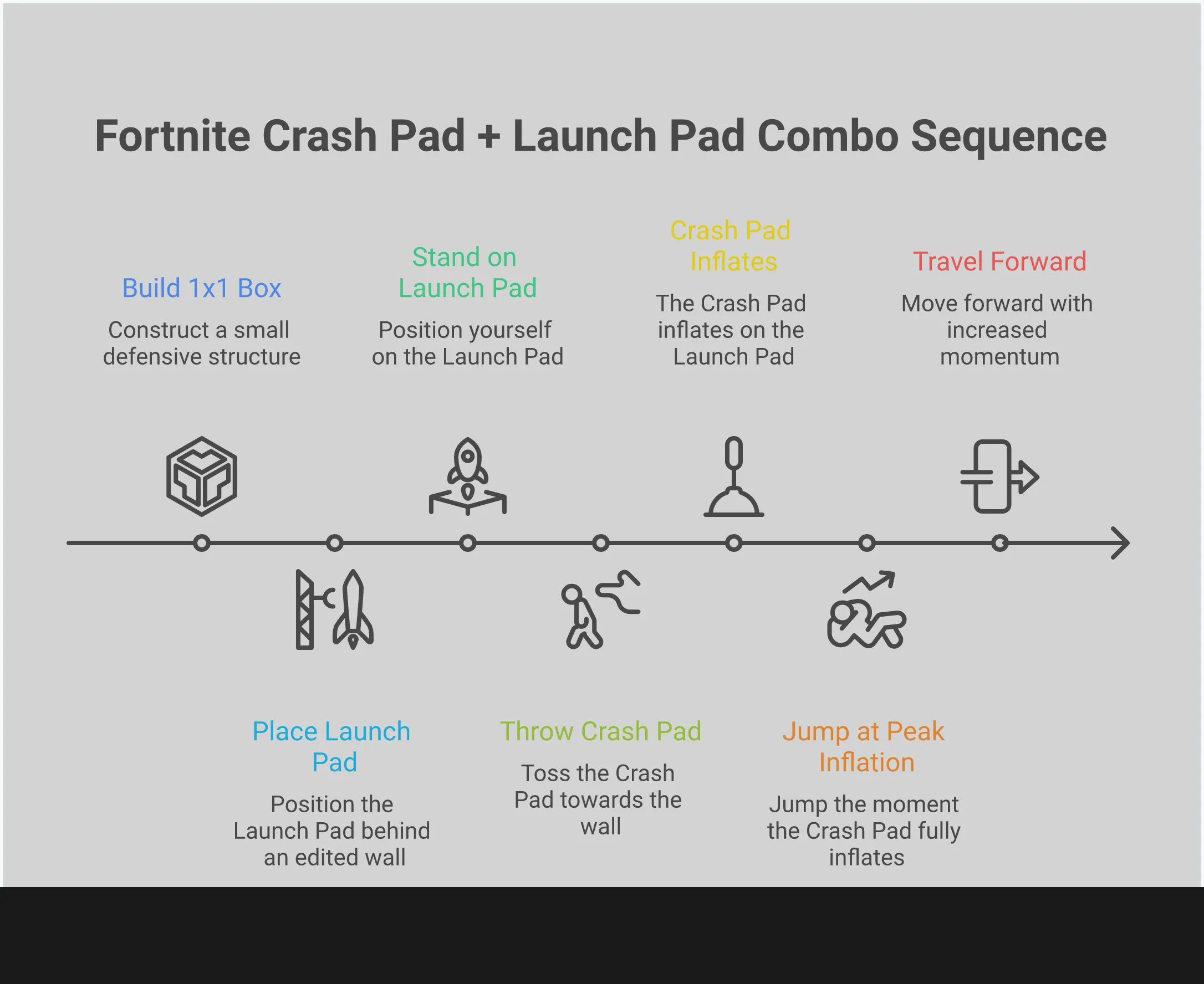 Fortnite Crash Pad + Launch Pad Combo Sequence

Build 1x1 Box

Construct a small defensive structure

Place Launch Pad

Position the Launch Pad behind an edited wall

Stand on Launch Pad

Position yourself on the Launch Pad

Throw Crash Pad

Toss the Crash Pad towards the wall

Crash Pad Inflates

The Crash Pad inflates on the Launch Pad

Jump at Peak Inflation

Jump the moment the Crash Pad fully inflates

Travel Forward

Move forward with increased momentum