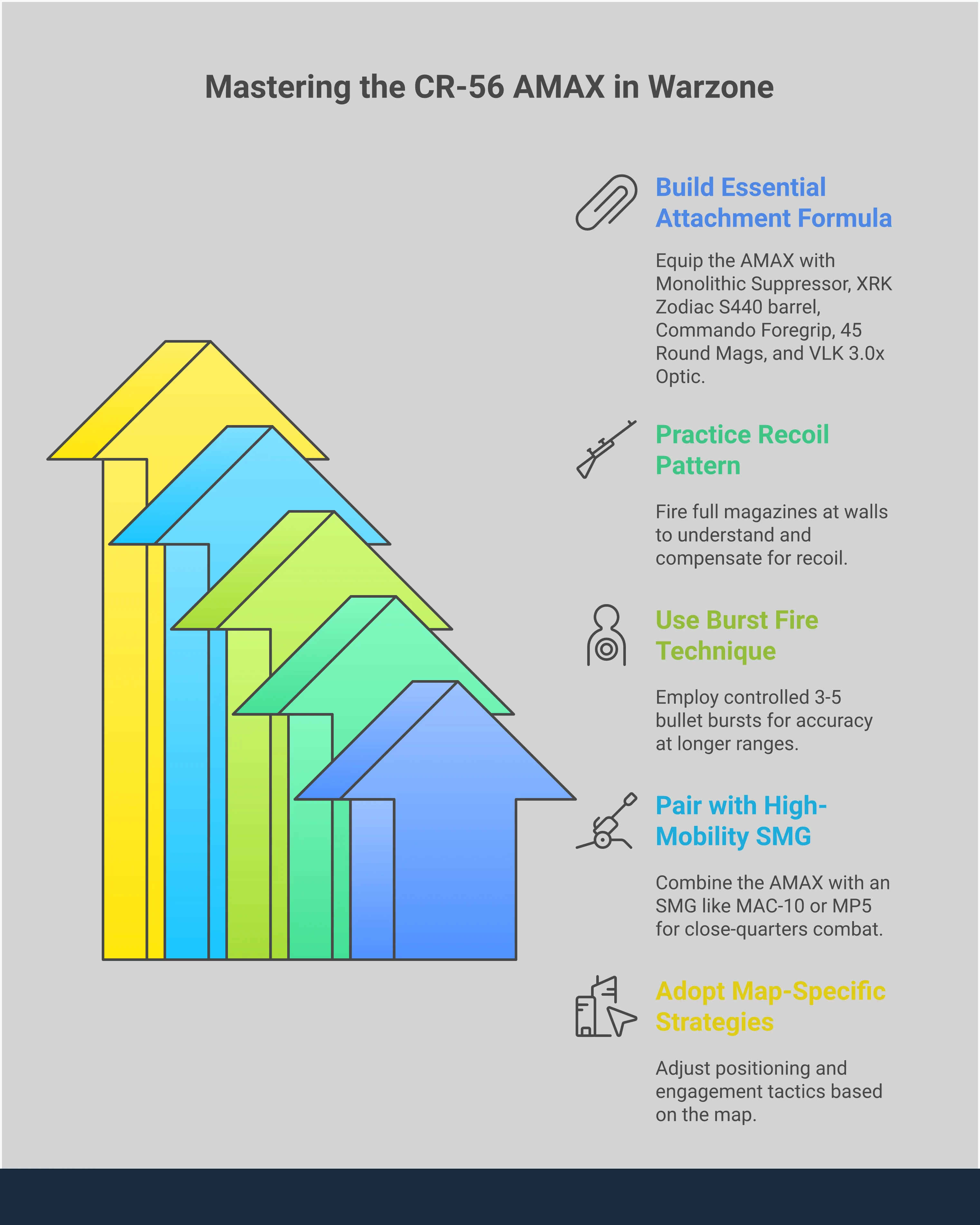 Mastering the CR-56 AMAX in Warzone

Build Essential Attachment Formula

Equip the AMAX with Monolithic Suppressor, XRK Zodiac S440 barrel, Commando Foregrip, 45 Round Mags, and VLK 3.0x Optic.

Practice Recoil Pattern

Fire full magazines at walls to understand and compensate for recoil.

Use Burst Fire Technique

Employ controlled 3-5 bullet bursts for accuracy at longer ranges.

Pair with High-Mobility SMG

Combine the AMAX with an SMG like MAC-10 or MP5 for close-quarters combat.

Adopt Map-Specific Strategies

Adjust positioning and engagement tactics based on the map.