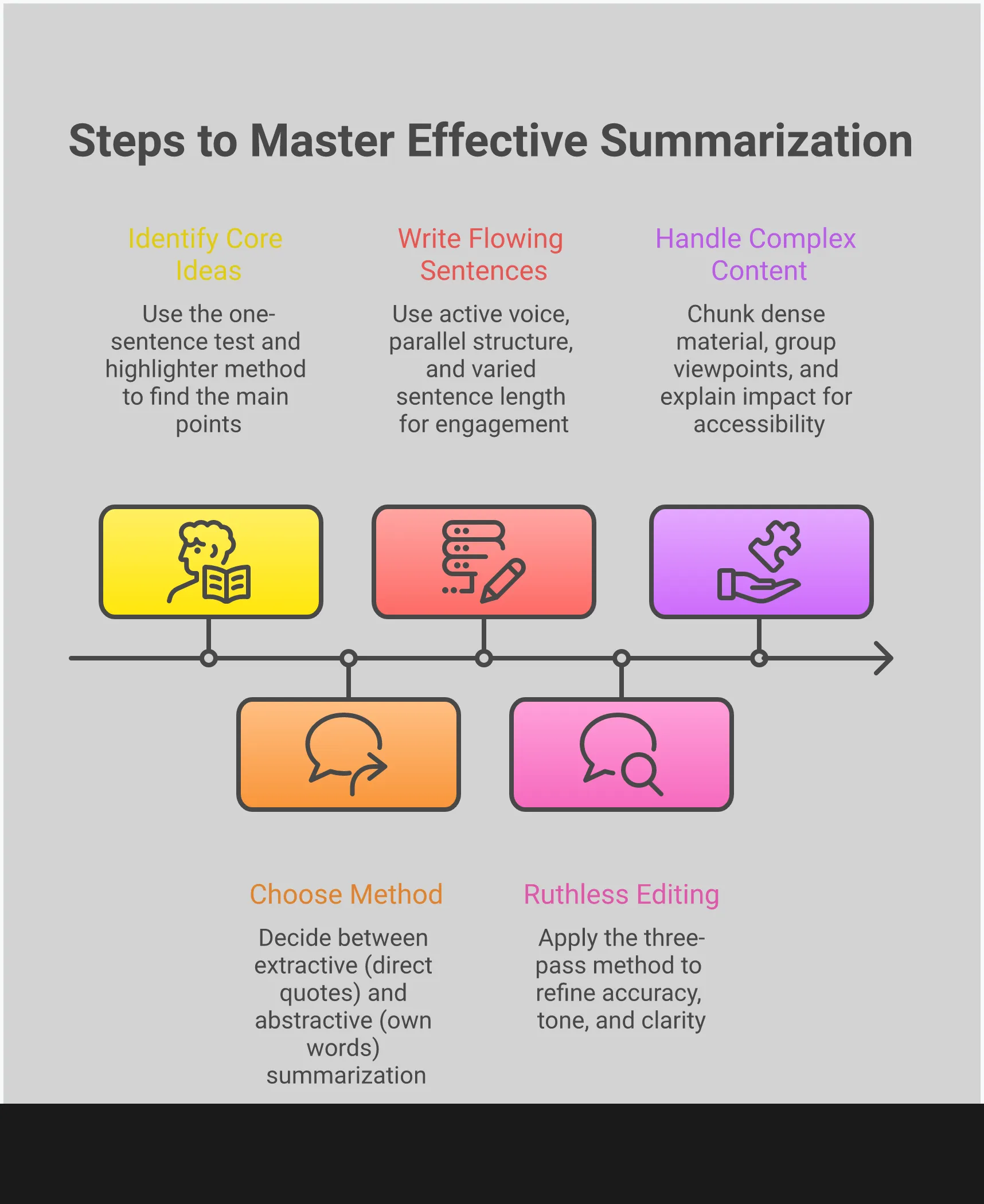 Steps to Master Effective Summarization

Identify Core Ideas

Use the one-sentence test and highlighter method to find the main points

Write Flowing Sentences

Use active voice, parallel structure, and varied sentence length for engagement

Handle Complex Content

Chunk dense material, group viewpoints, and explain impact for accessibility

Choose Method

Decide between extractive (direct quotes) and abstractive (own words) summarization

Ruthless Editing

Apply the three-pass method to refine accuracy, tone, and clarity