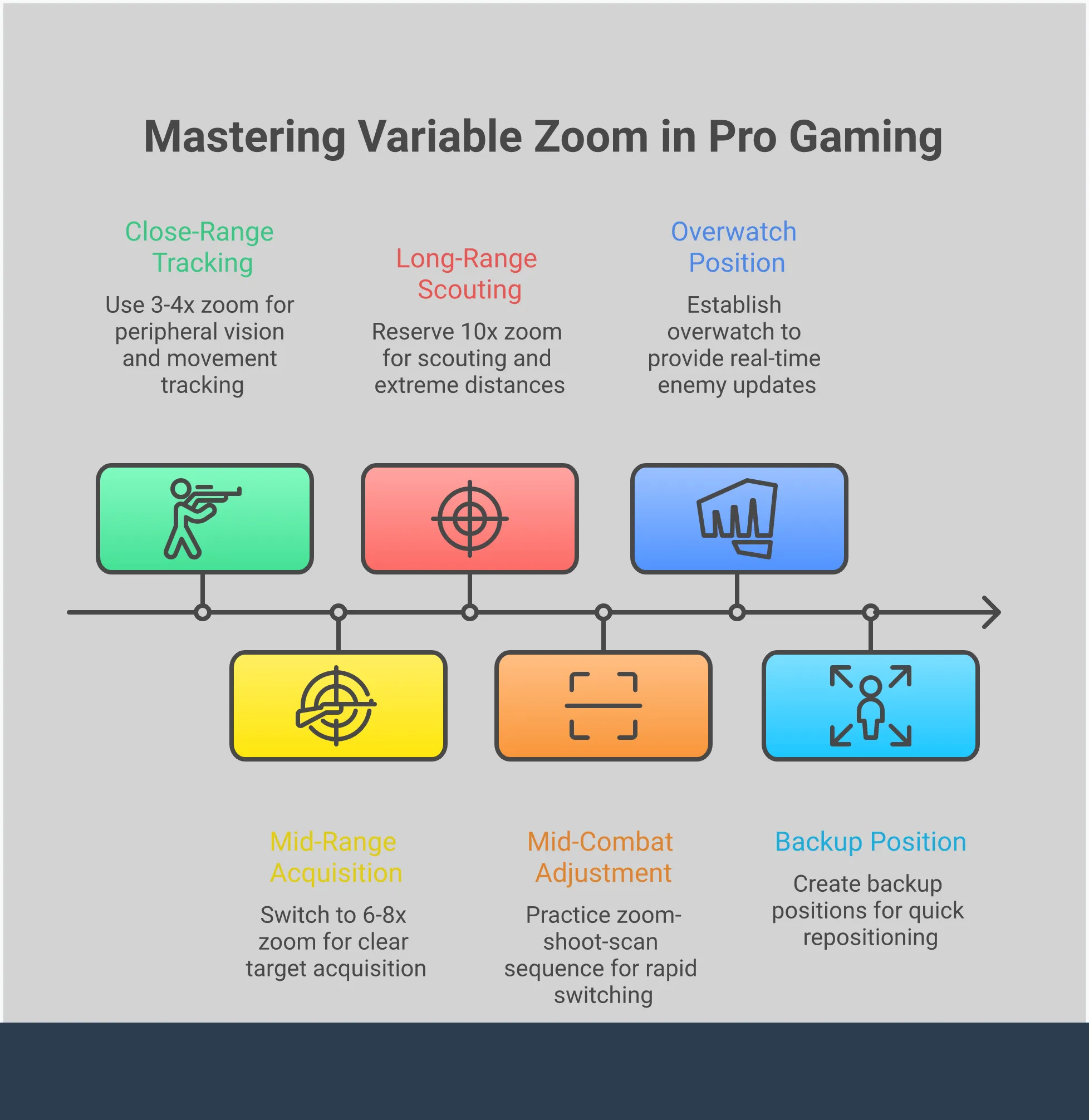 Mastering Variable Zoom in Pro Gaming

Close-Range Tracking

Use 3-4x zoom for peripheral vision and movement tracking

Long-Range Scouting

Reserve 10x zoom for scouting and extreme distances

Overwatch Position

Establish overwatch to provide real-time enemy updates

Mid-Range Acquisition

Switch to 6-8x zoom for clear target acquisition

Mid-Combat Adjustment

Practice zoom-shoot-scan sequence for rapid switching

Backup Position

Create backup positions for quick repositioning