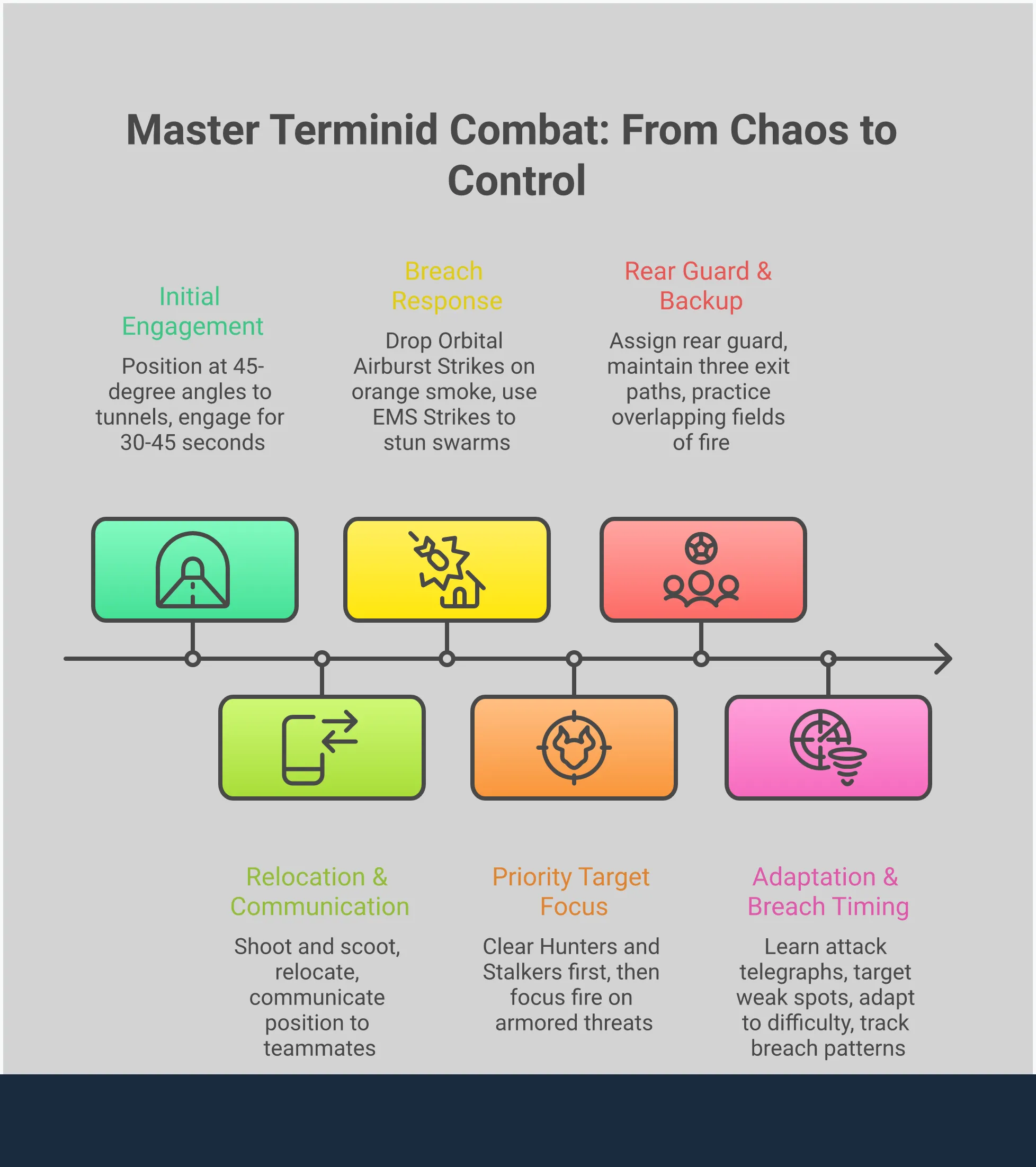 Master Terminid Combat: From Chaos to Control

Initial Engagement

Position at 45-degree angles to tunnels, engage for 30-45 seconds

Breach Response

Drop Orbital Airburst Strikes on orange smoke, use EMS Strikes to stun swarms

Rear Guard & Backup

Assign rear guard, maintain three exit paths, practice overlapping fields of fire

Relocation & Communication

Shoot and scoot, relocate, communicate position to teammates

Priority Target Focus

Clear Hunters and Stalkers first, then focus fire on armored threats

Adaptation & Breach Timing

Learn attack telegraphs, target weak spots, adapt to difficulty, track breach patterns