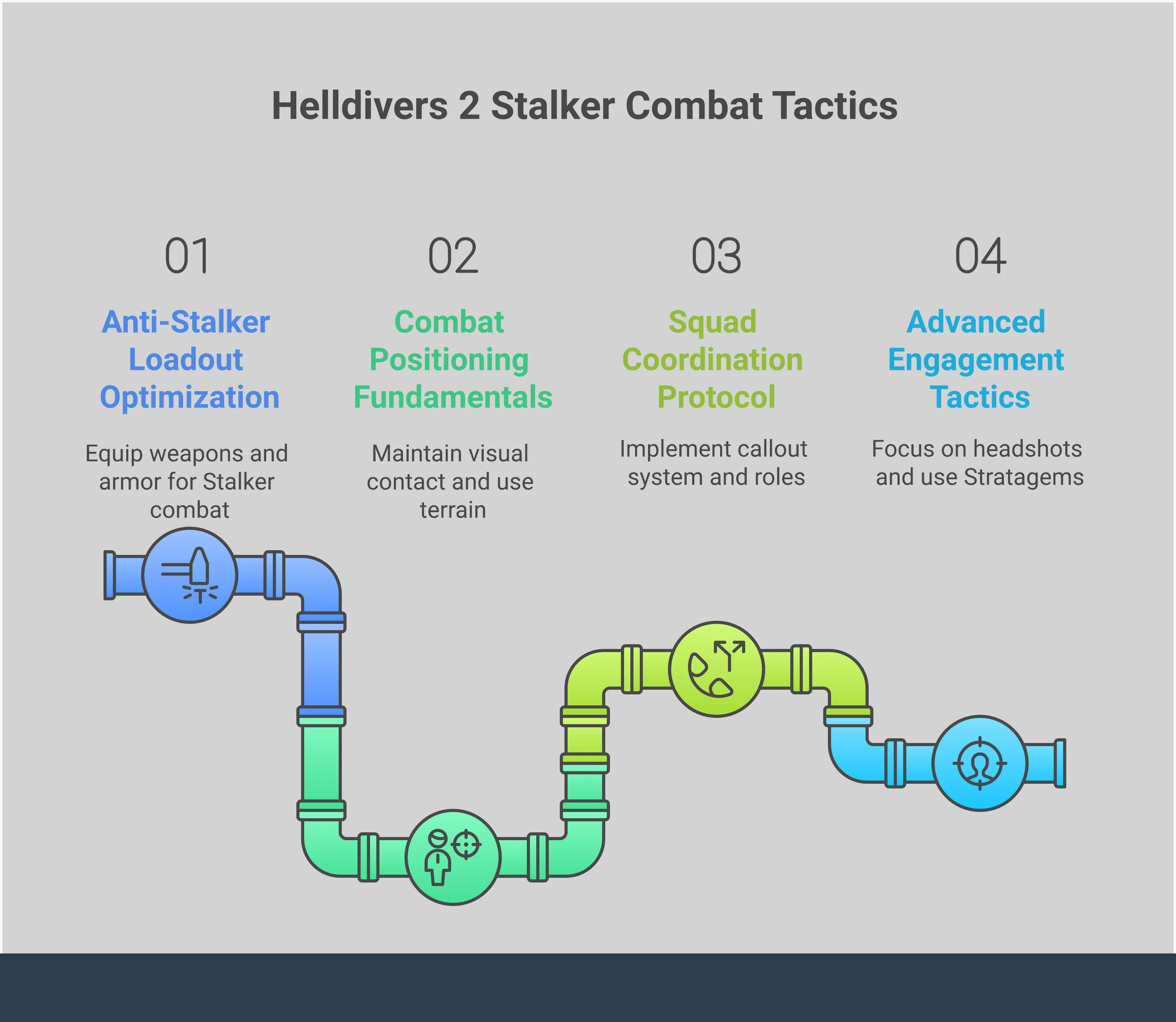 Helldivers 2 Stalker Combat Tactics

01

Anti-Stalker Loadout Optimization

Equip weapons and armor for Stalker combat

02

Combat Positioning Fundamentals

Maintain visual contact and use terrain

03

Squad Coordination Protocol

Implement callout system and roles

04

Advanced Engagement Tactics

Focus on headshots and use Stratagems