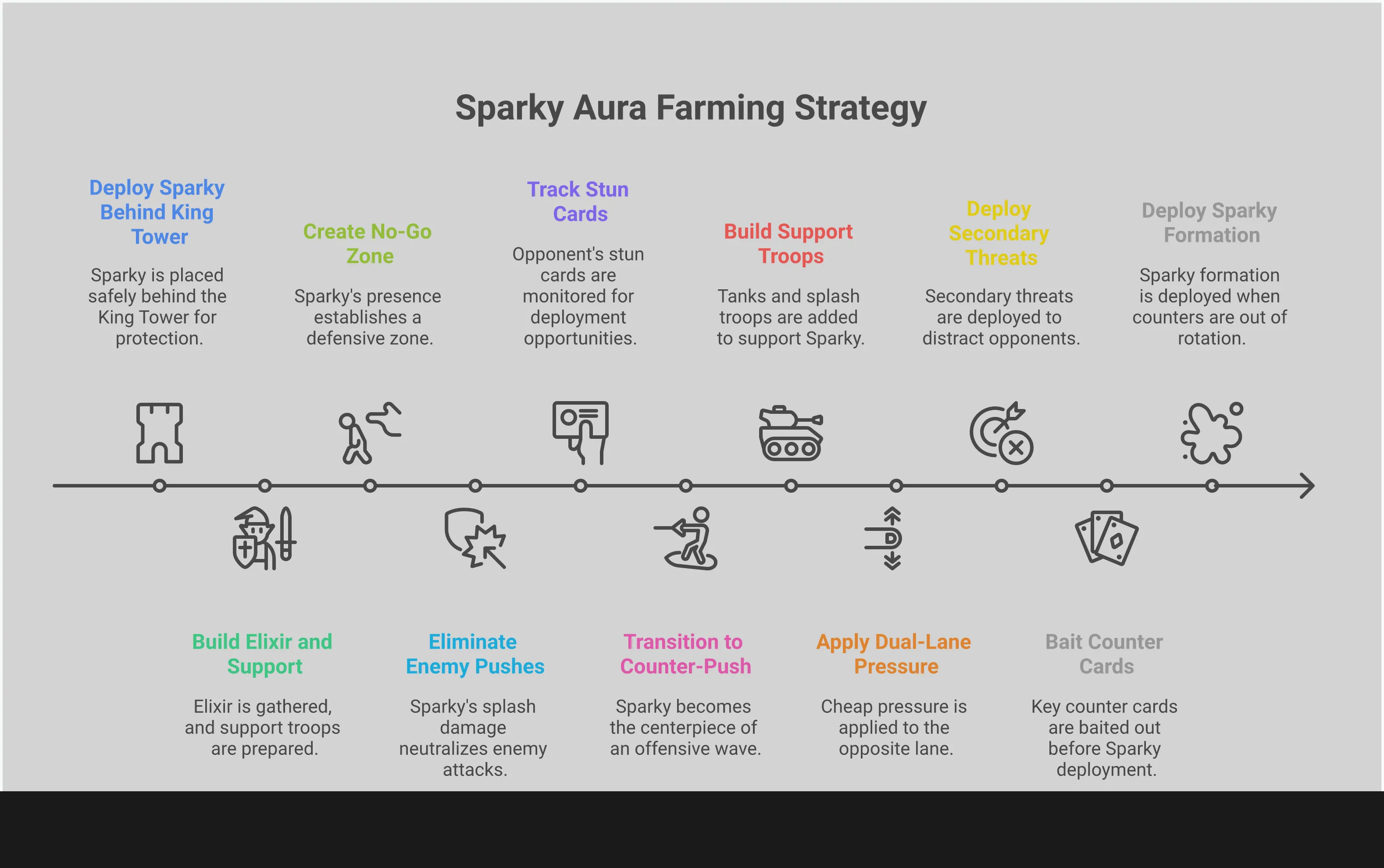 Sparky Aura Farming Strategy

Deploy Sparky Behind King Tower

Sparky is placed safely behind the King Tower for protection.

Build Elixir and Support

Elixir is gathered, and support troops are prepared.

Create No-Go Zone

Sparky's presence establishes a defensive zone.

Eliminate Enemy Pushes

Sparky's splash damage neutralizes enemy attacks.

Track Stun Cards

Opponent's stun cards are monitored for deployment opportunities.

Transition to Counter-Push

Sparky becomes the centerpiece of an offensive wave.

Build Support Troops

Tanks and splash troops are added to support Sparky.

Apply Dual-Lane Pressure

Cheap pressure is applied to the opposite lane.

Deploy Secondary Threats

Secondary threats are deployed to distract opponents.

Bait Counter Cards

Key counter cards are baited out before Sparky deployment.

Deploy Sparky Formation

Sparky formation is deployed when counters are out of rotation.