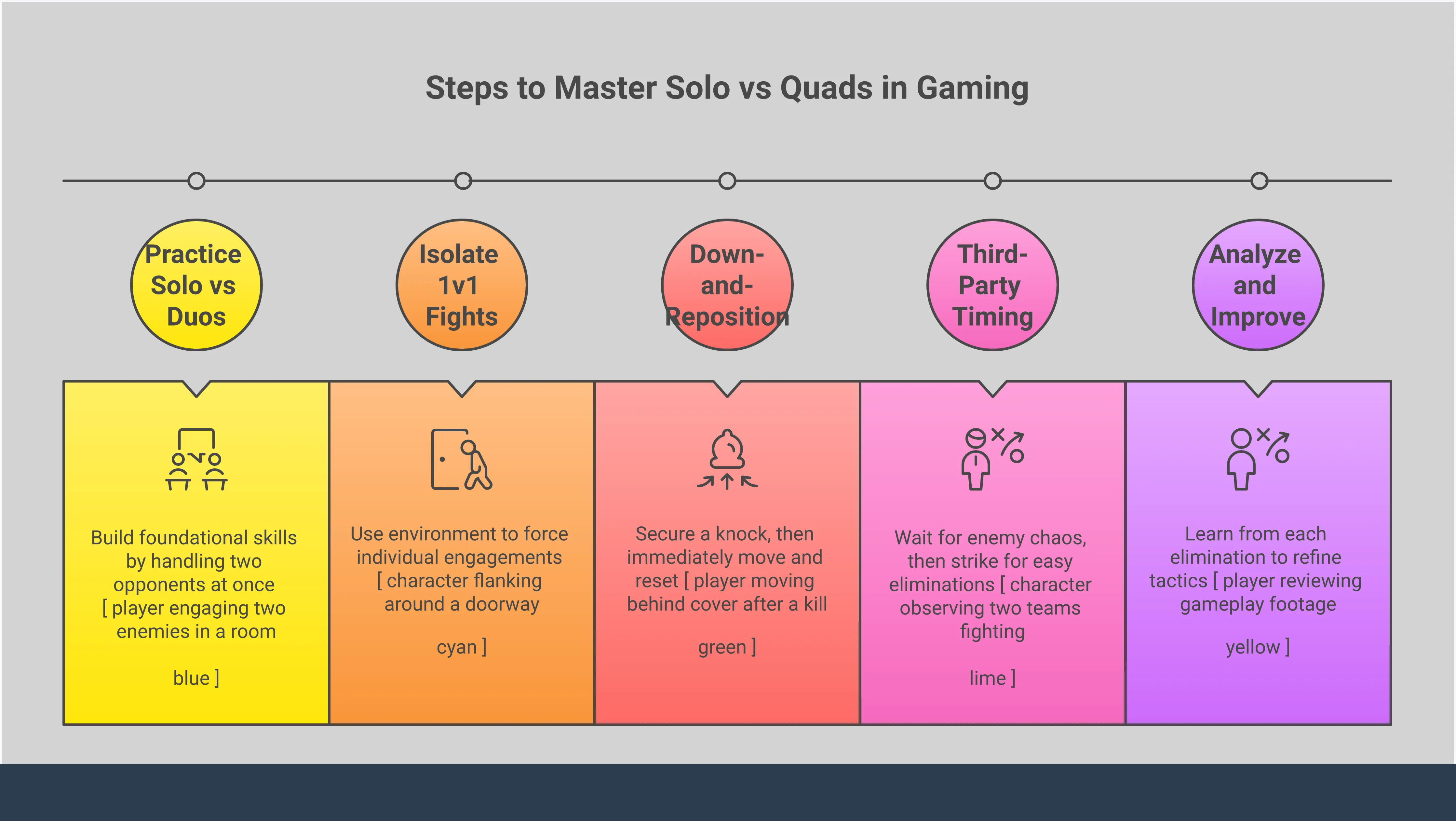 Steps to Master Solo vs Quads in Gaming

Practice Solo vs Duos

Isolate 1v1 Fights

Down-and-Reposition

Third-Party Timing

Analyze and Improve

Build foundational skills by handling two opponents at once [ player engaging two enemies in a room

blue ]

Use environment to force individual engagements [ character flanking around a doorway

cyan ]

Secure a knock, then immediately move and reset [ player moving behind cover after a kill

green ]

Wait for enemy chaos, then strike for easy eliminations [ character observing two teams fighting

lime ]

Learn from each elimination to refine tactics [ player reviewing gameplay footage

yellow ]